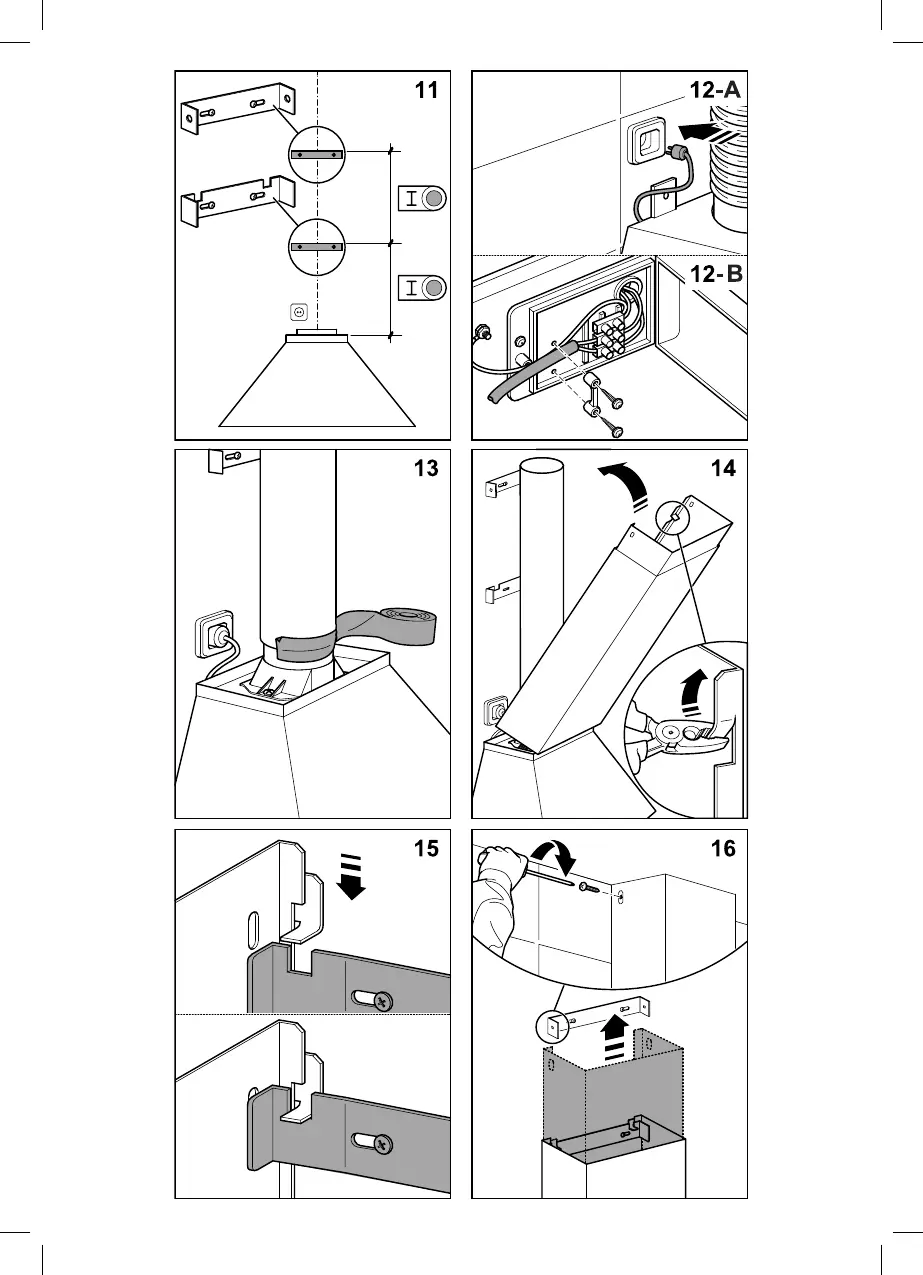 11

I

I

12-A

12-B

13

14

15

16