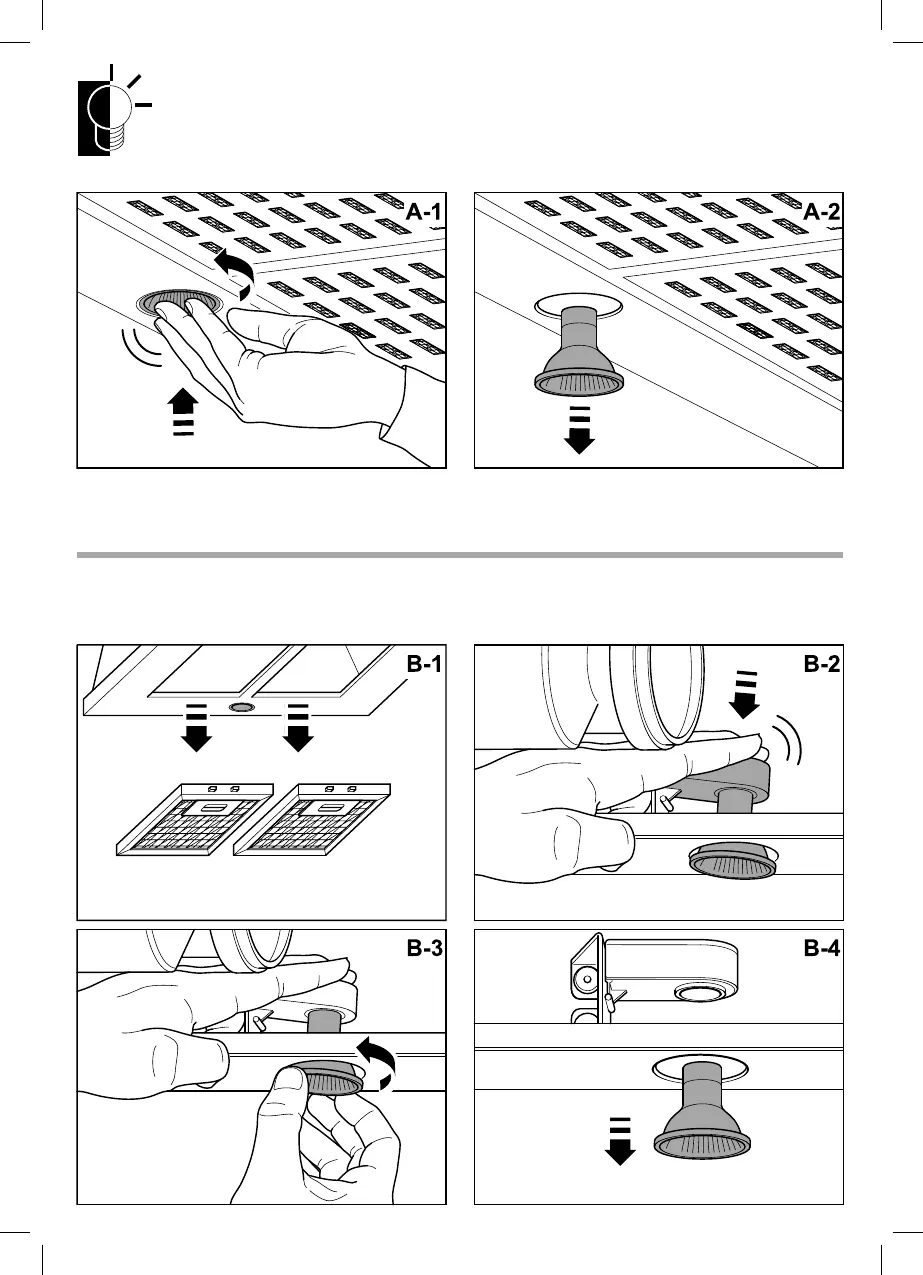 A-1

A-2

B-1

B-2

B-3

B-4