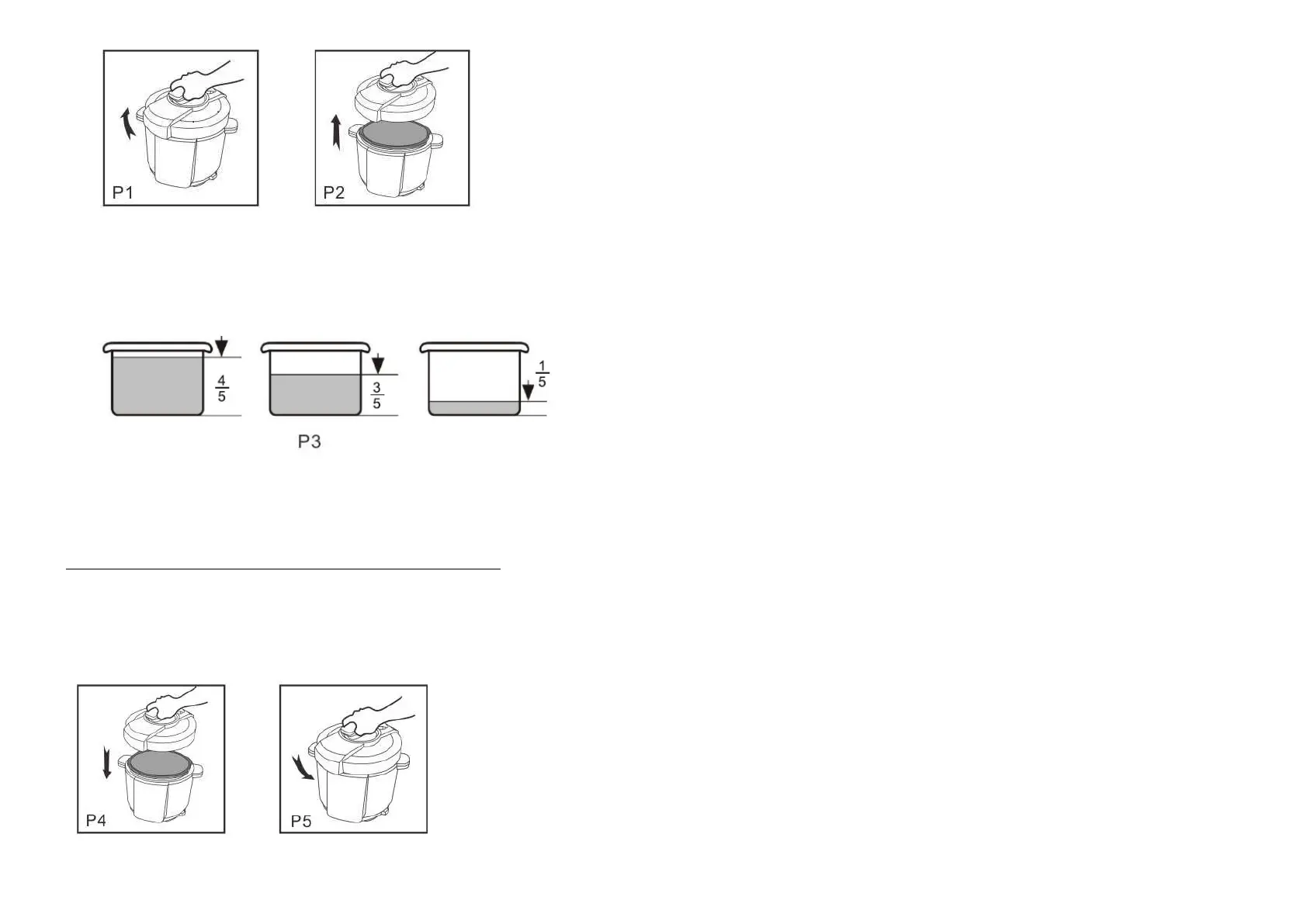 P1

P2

$\frac{4}{5}$

$\frac{3}{5}$

$\frac{1}{5}$

P3

P4

P5