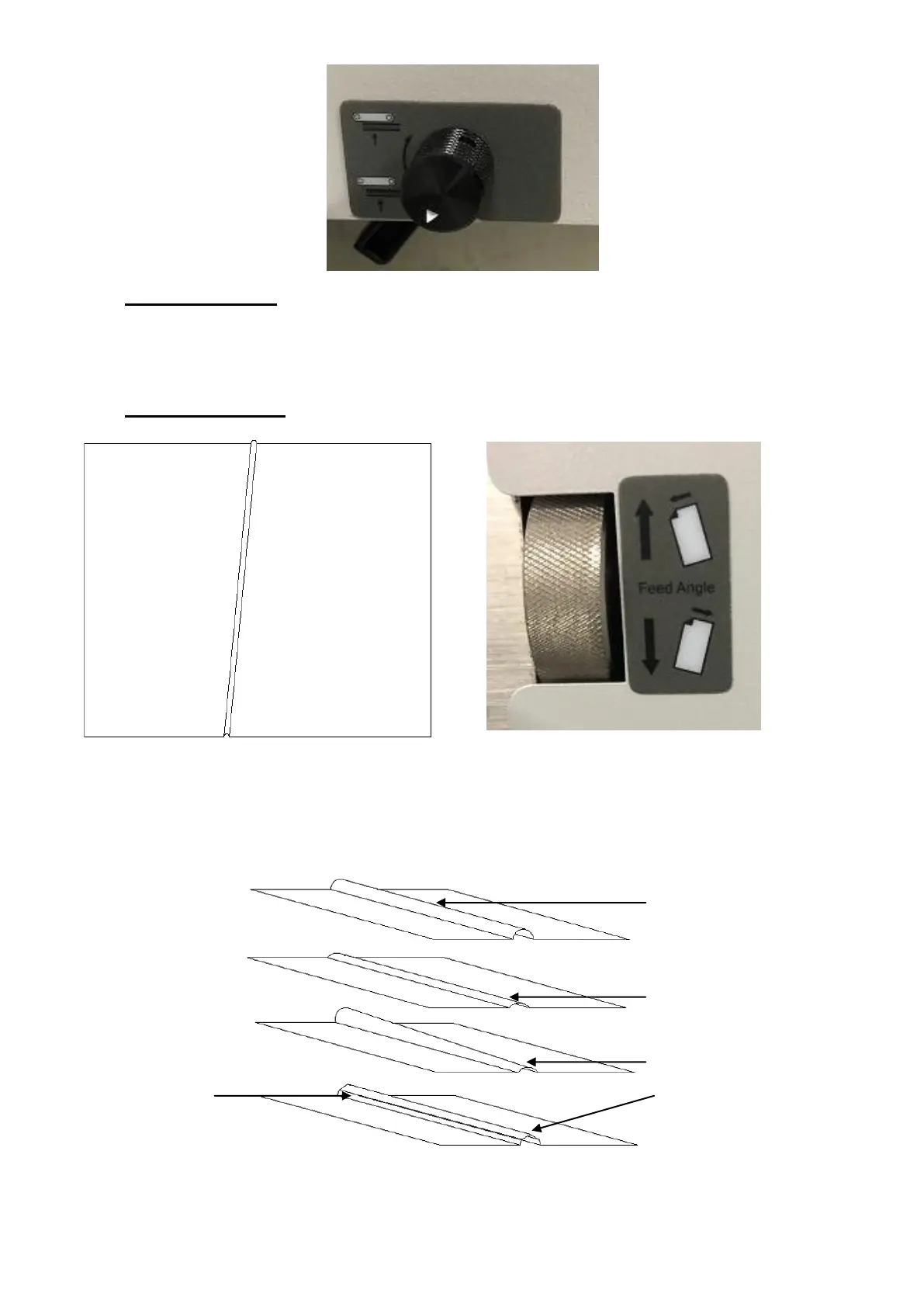 Feed Angle