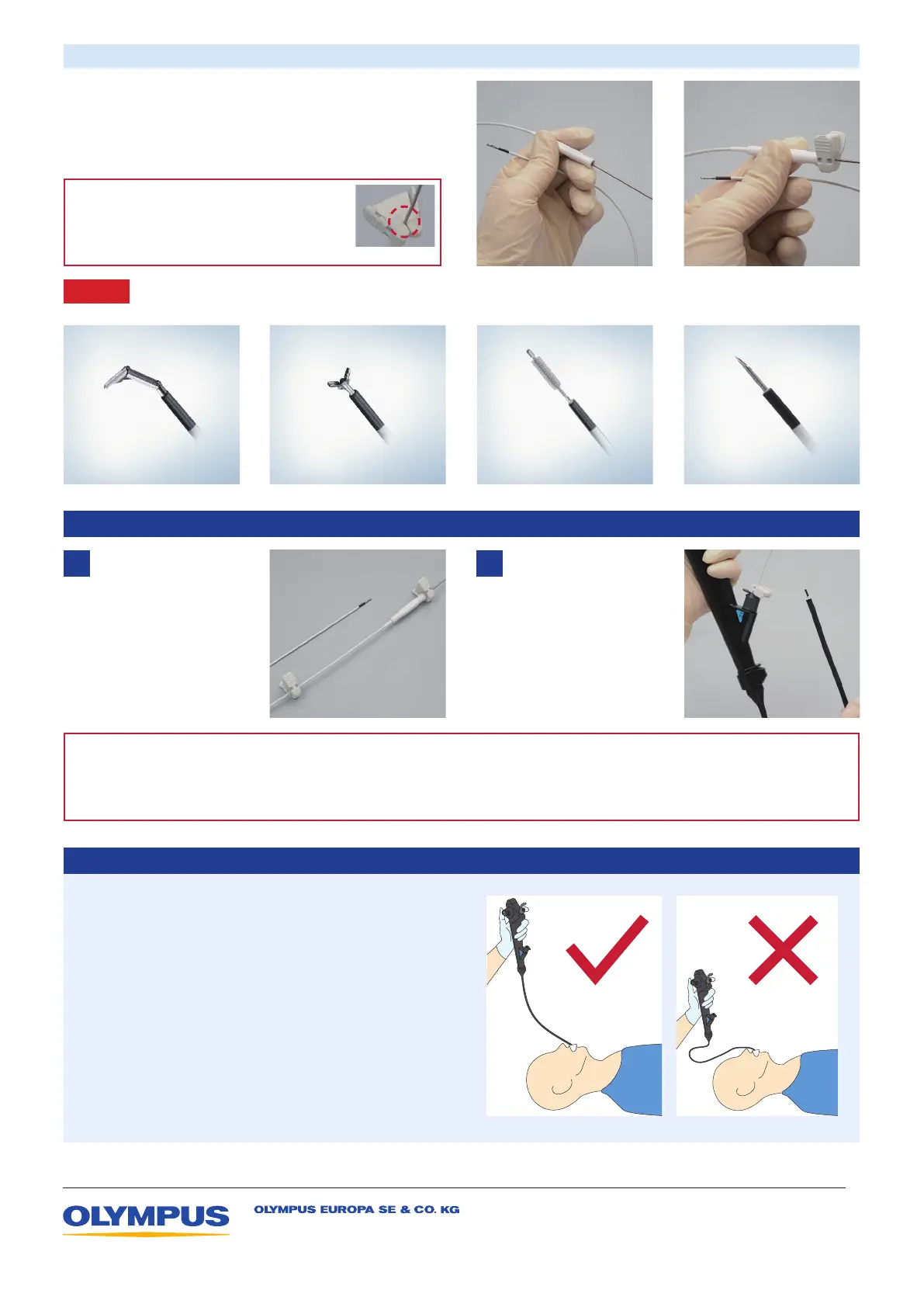 OLYMPUS

OLYMPUS EUROPA SE & CO. KG