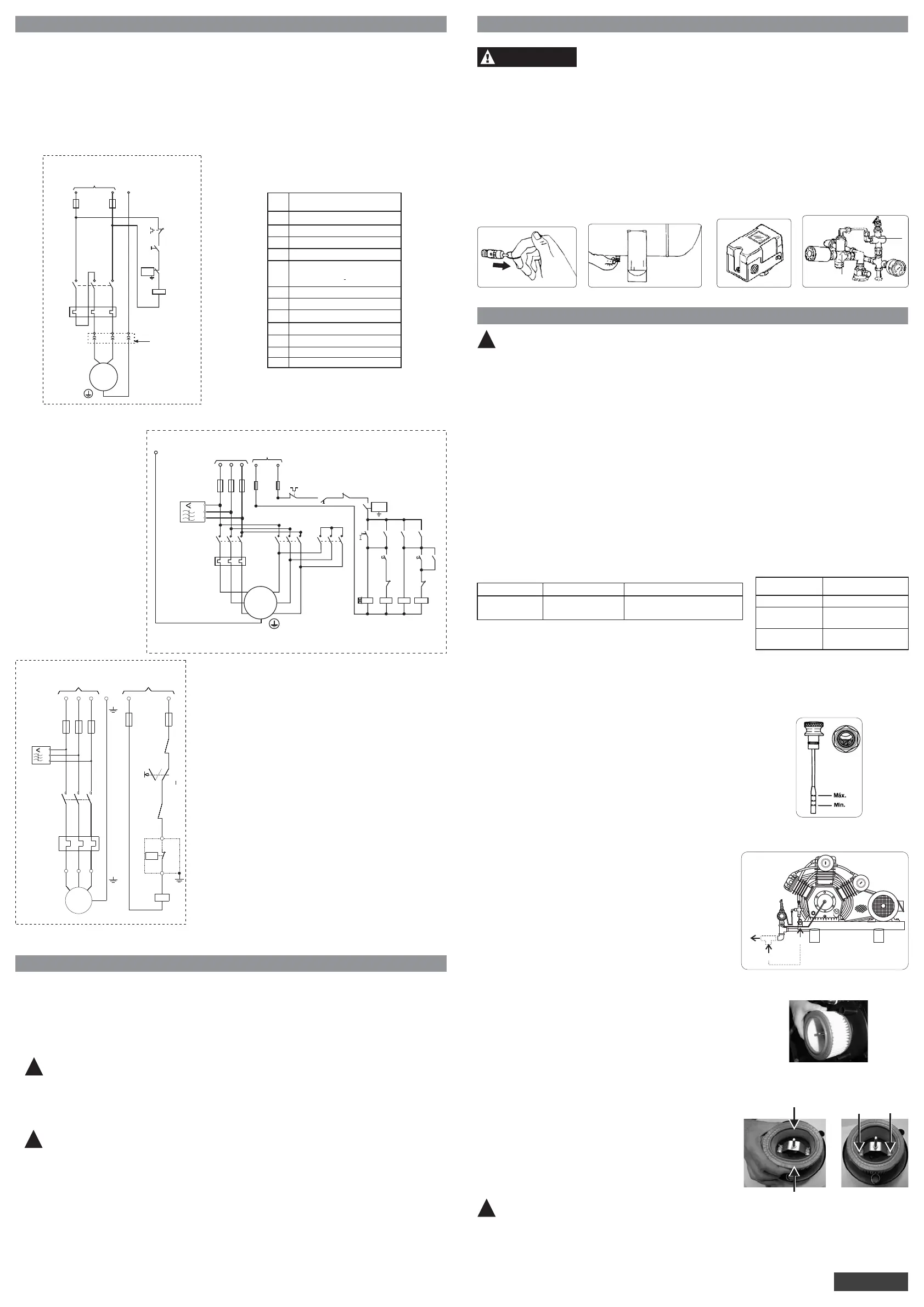 Máx.
Mín.