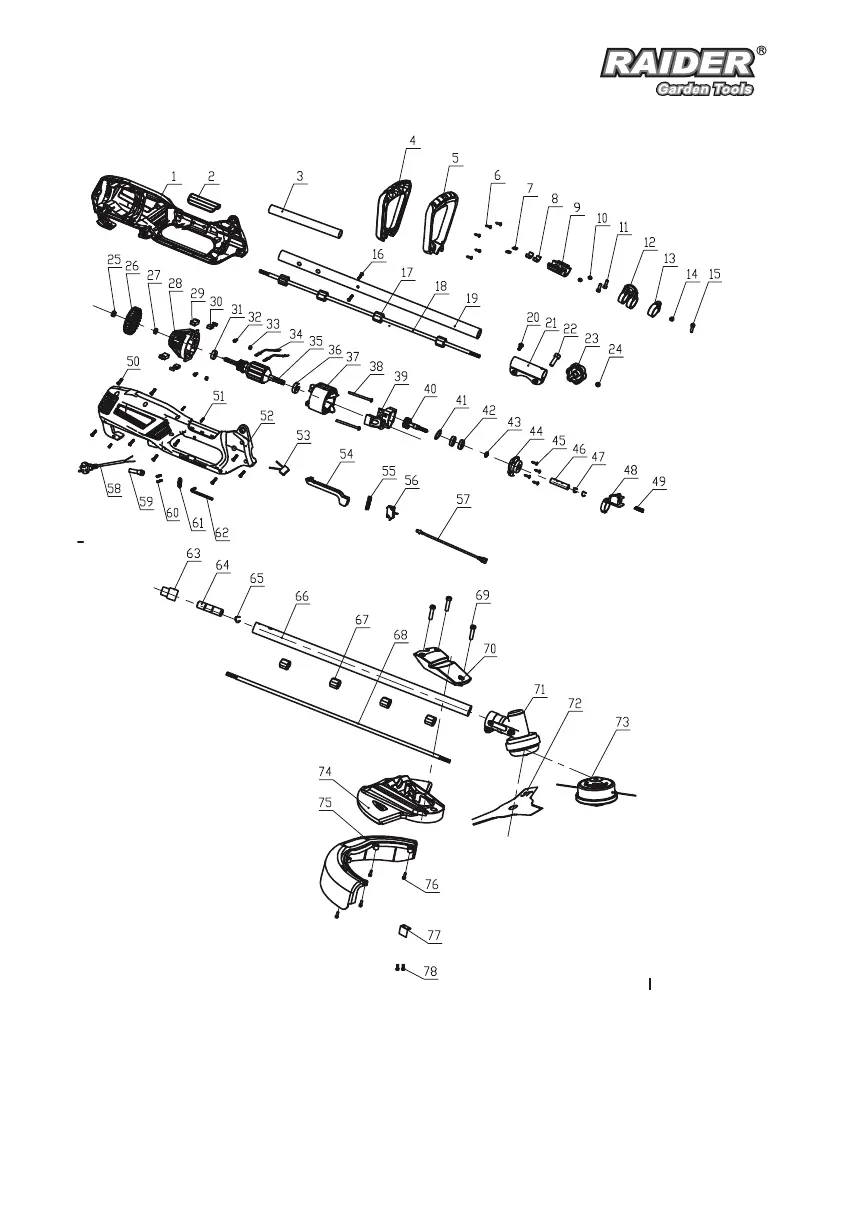 RAIDER®
Garden Tools

1 2 3 4 5 6 7 8 9 10 11 12 13 14 15
16 17 18 19
20 21 22 23 24
25 26 27 28 29 30 31 32 33 34 35 36 37 38 39 40 41 42 43 44 45 46 47 48 49
50 51 52 53 54 55 56 57 58 59 60 61 62
63 64 65 66 67 68 69 70 71 72 73 74 75 76 77 78