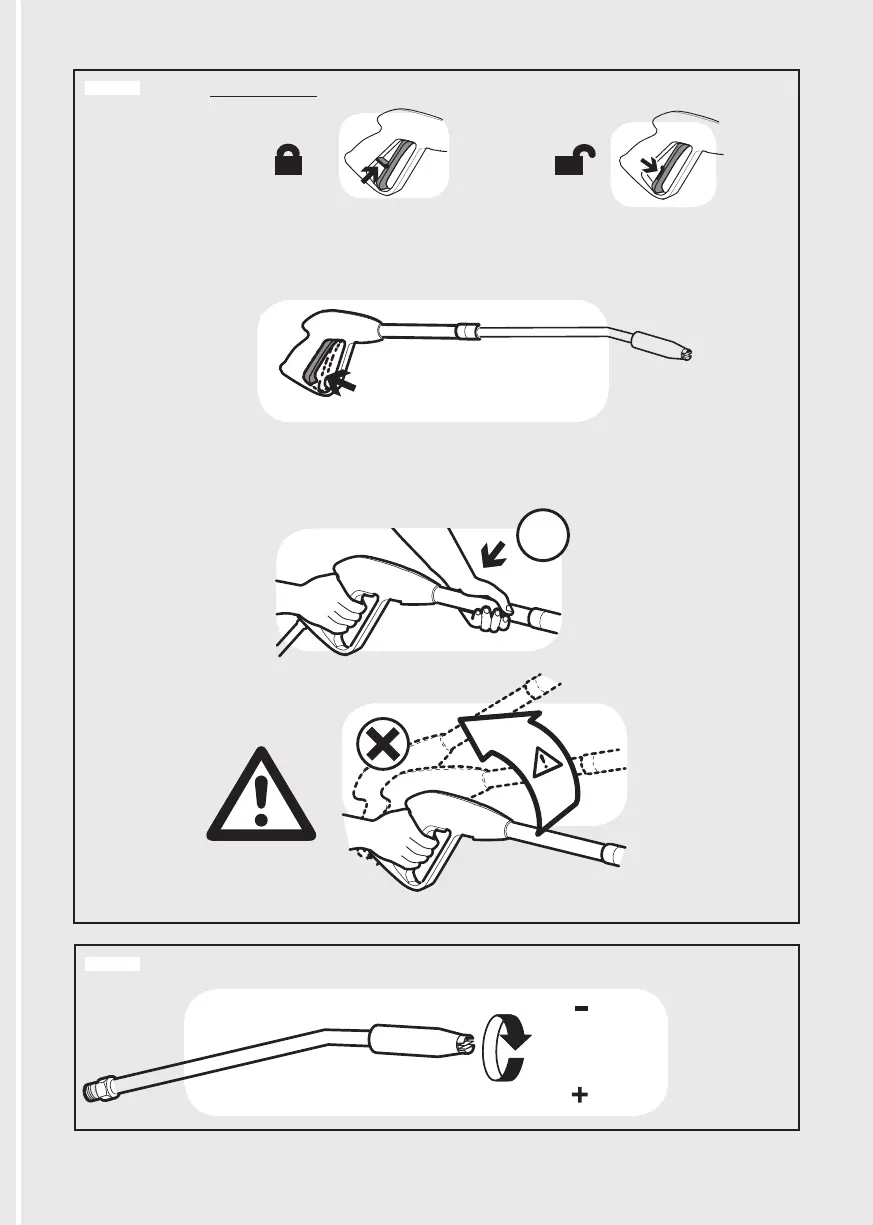 -
+