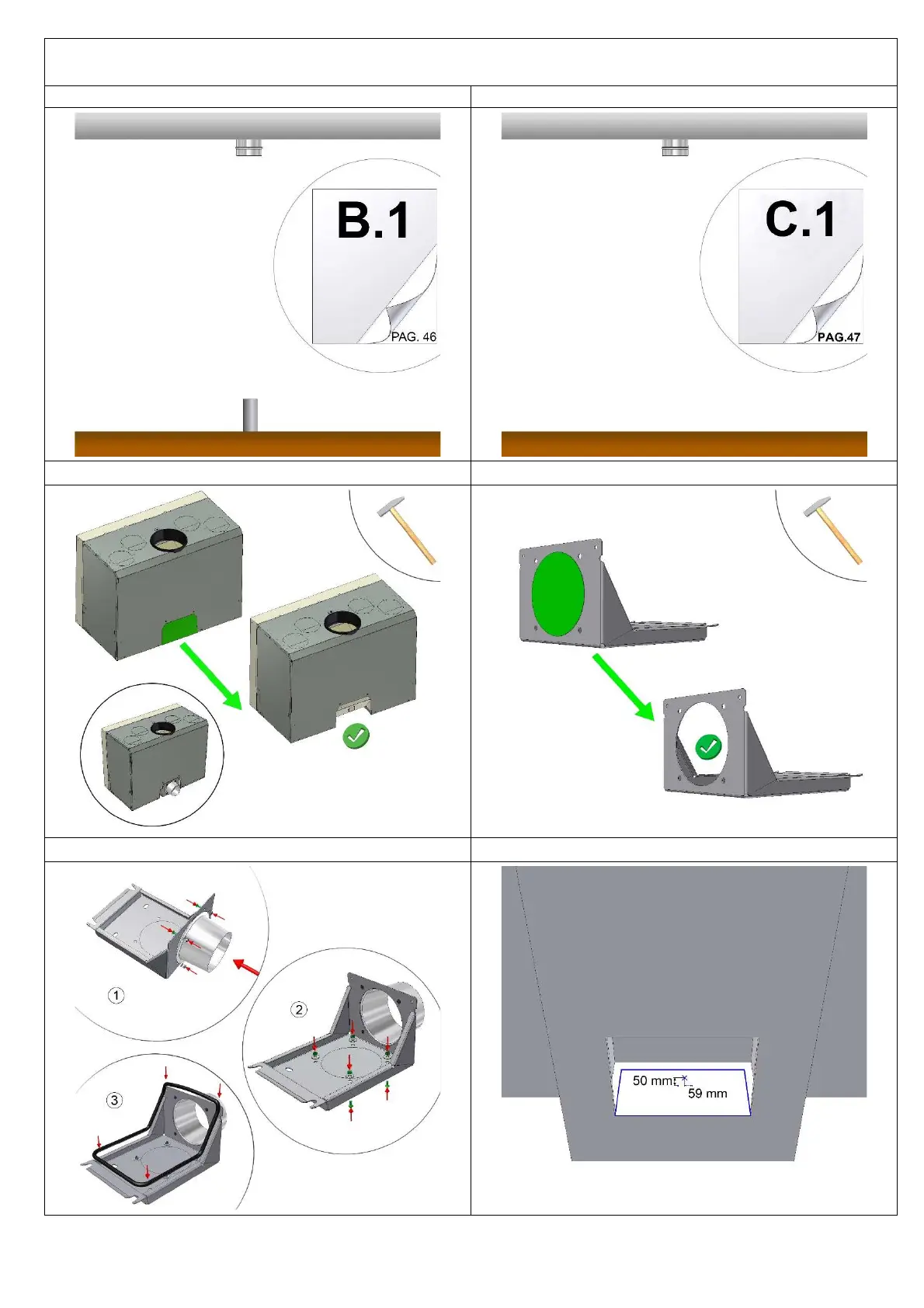 B.1

PAG. 46

C.1

PAG.47

1

2

3

50 mm

59 mm