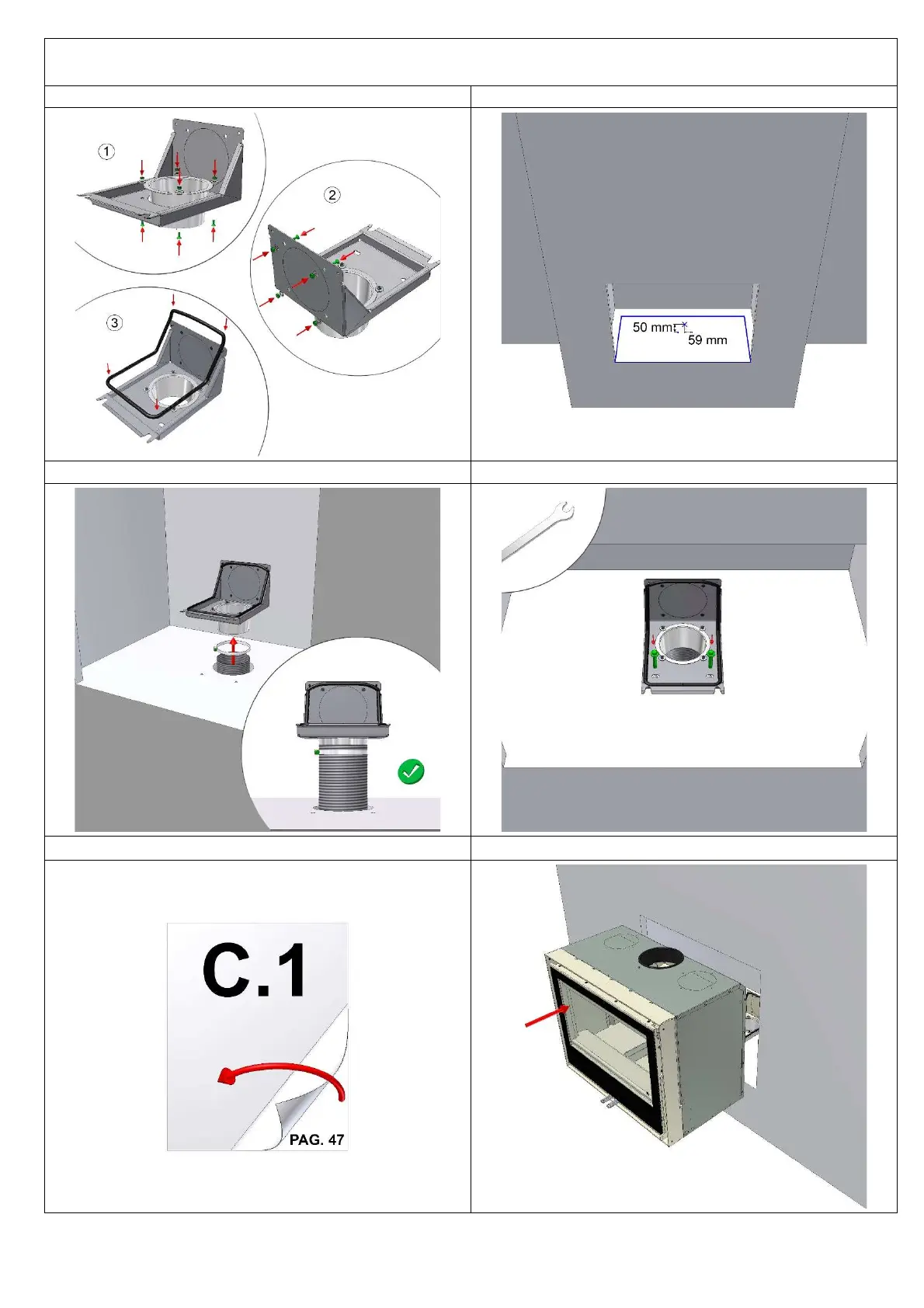 1

2

3

50 mm

59 mm

C.1

PAG. 47