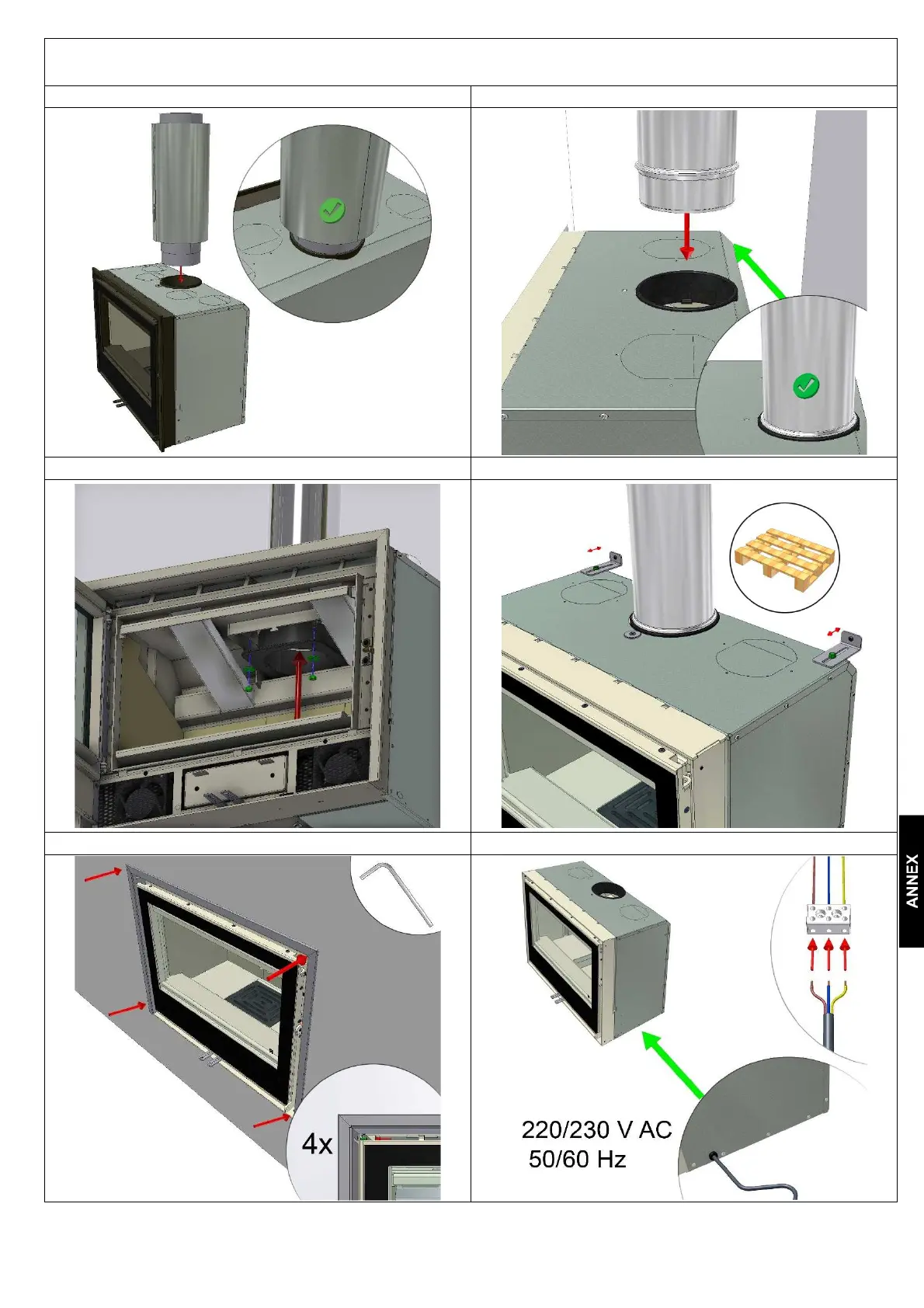 4x

220/230 V AC
50/60 Hz

ANNEX