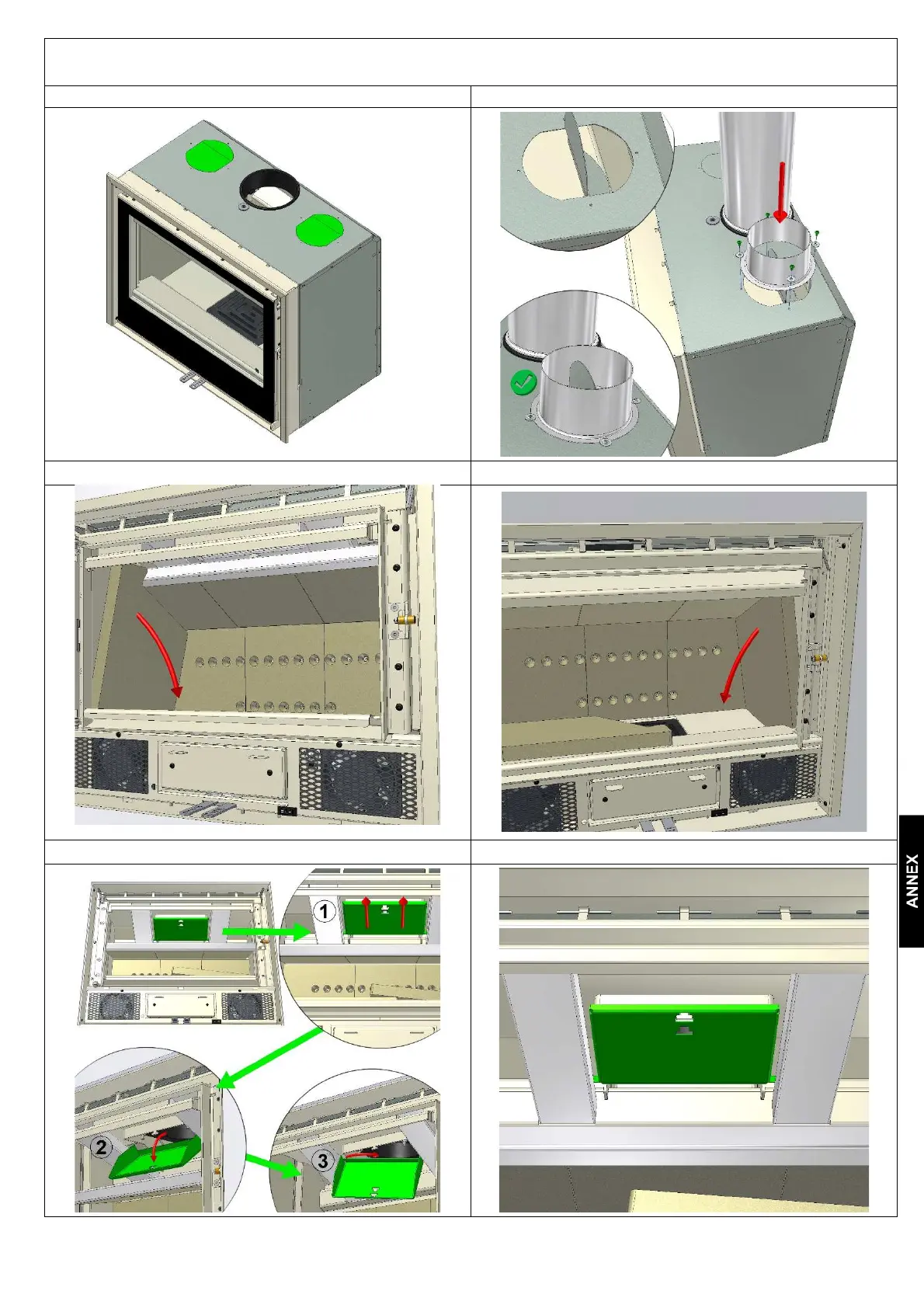 1

2

3

ANNEX