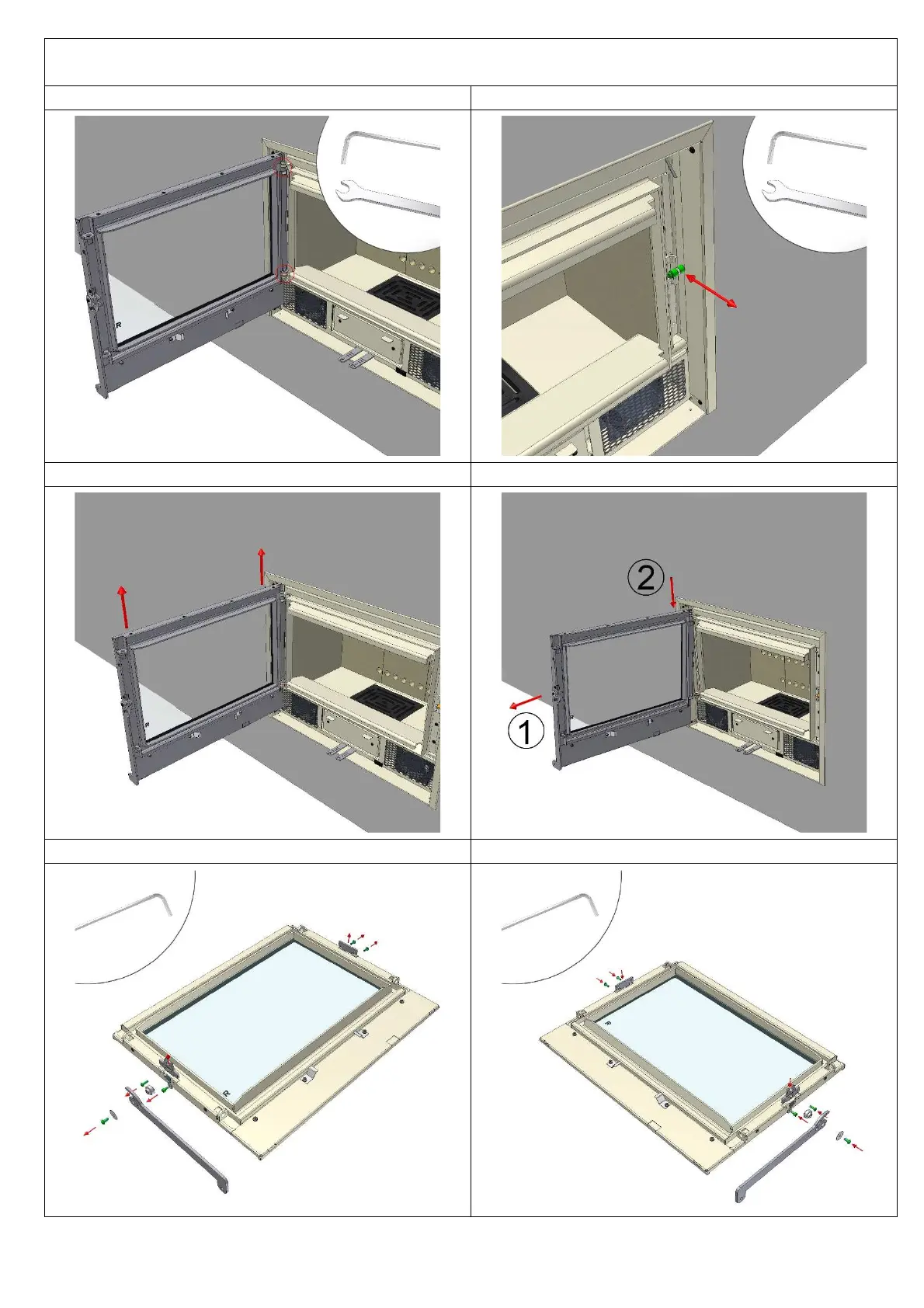 2

1