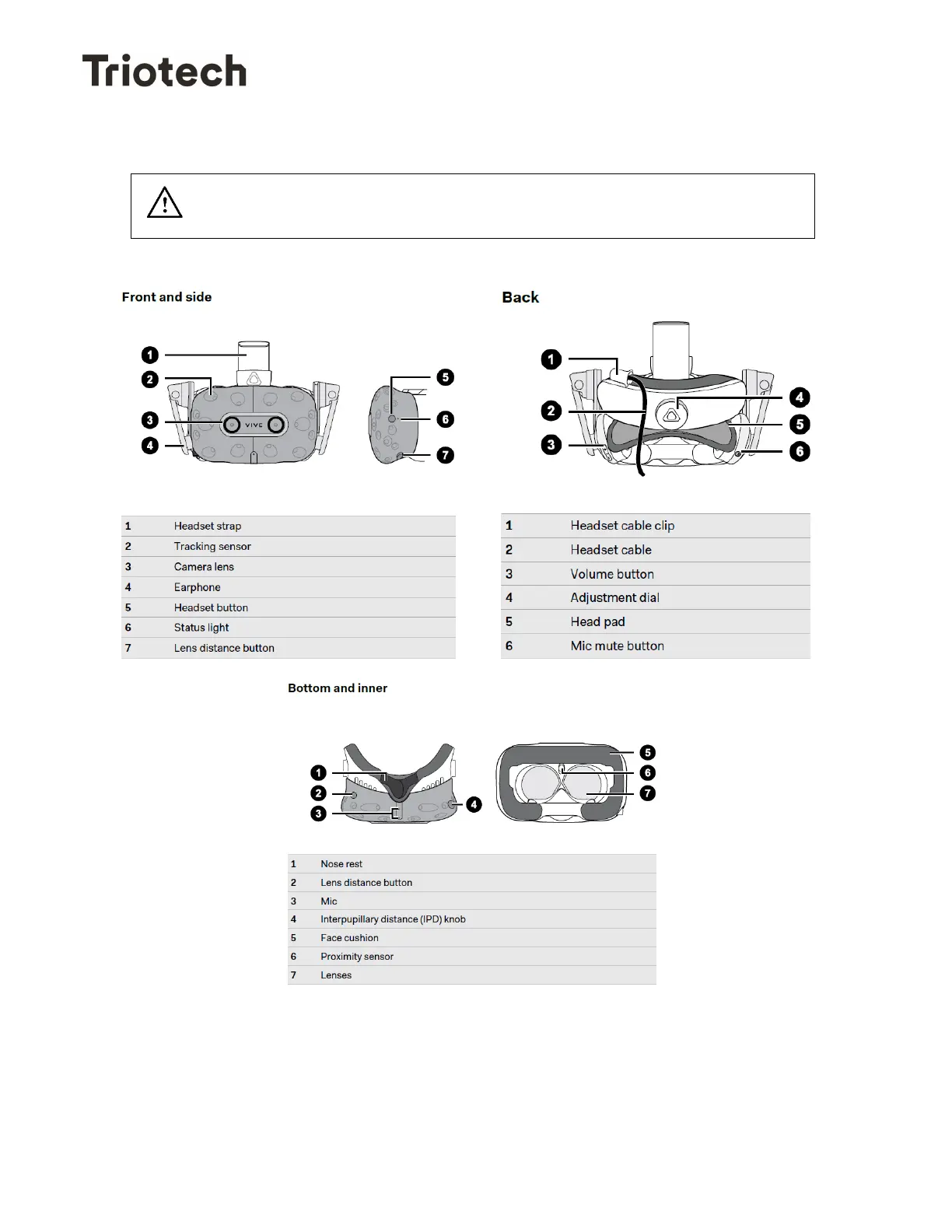 Triotech

Front and side

1
2
3
4
VIVE
5
6
7

| 1 | Headset strap |
|---|---|
| 2 | Tracking sensor |
| 3 | Camera lens |
| 4 | Earphone |
| 5 | Headset button |
| 6 | Status light |
| 7 | Lens distance button |

Back

1
2
3
4
5
6

| 1 | Headset cable clip |
|---|---|
| 2 | Headset cable |
| 3 | Volume button |
| 4 | Adjustment dial |
| 5 | Head pad |
| 6 | Mic mute button |

Bottom and inner

1
2
3
4
5
6
7

| 1 | Nose rest |
|---|---|
| 2 | Lens distance button |
| 3 | Mic |
| 4 | Interpupillary distance (IPD) knob |
| 5 | Face cushion |
| 6 | Proximity sensor |
| 7 | Lenses |