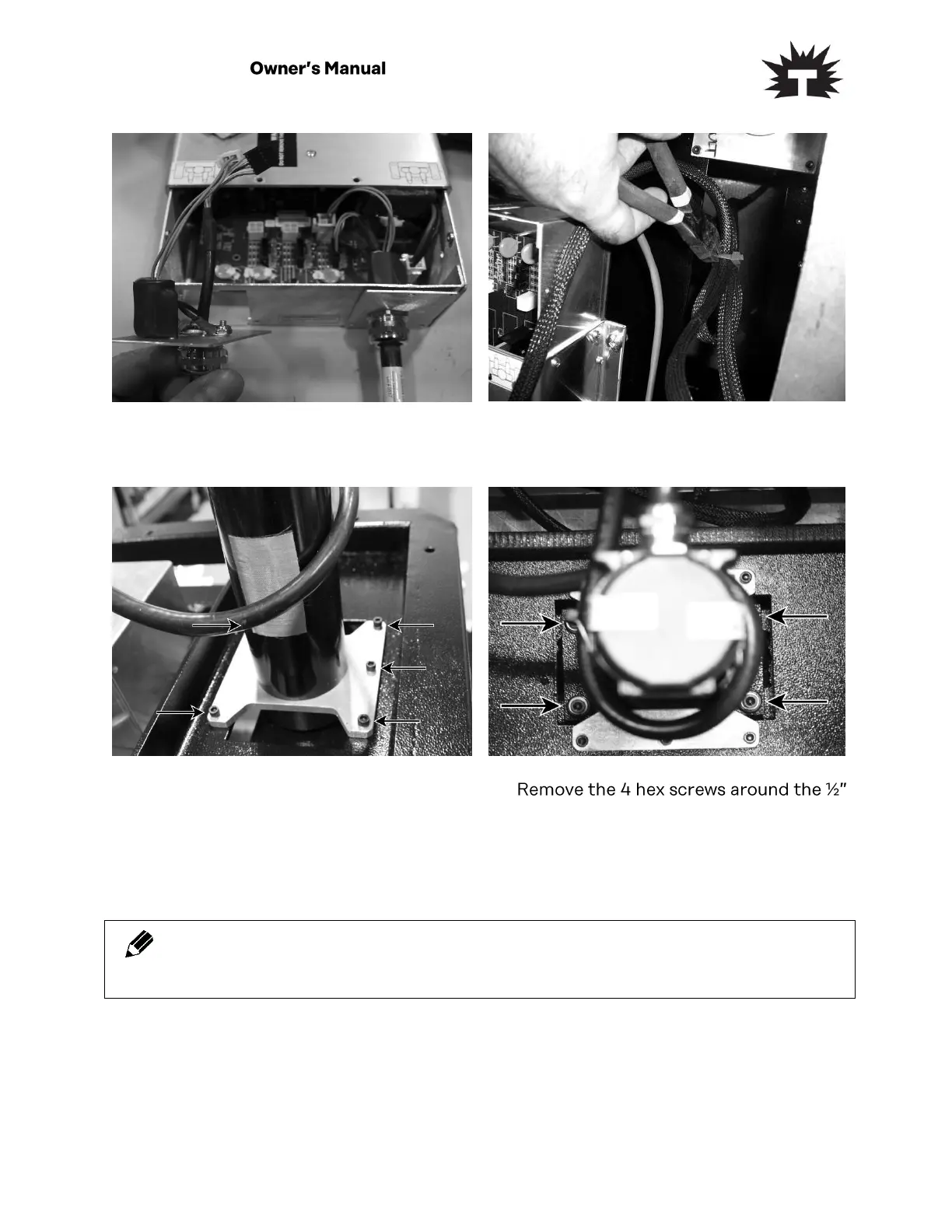 Owner's Manual

Remove the 4 hex screws around the ½"