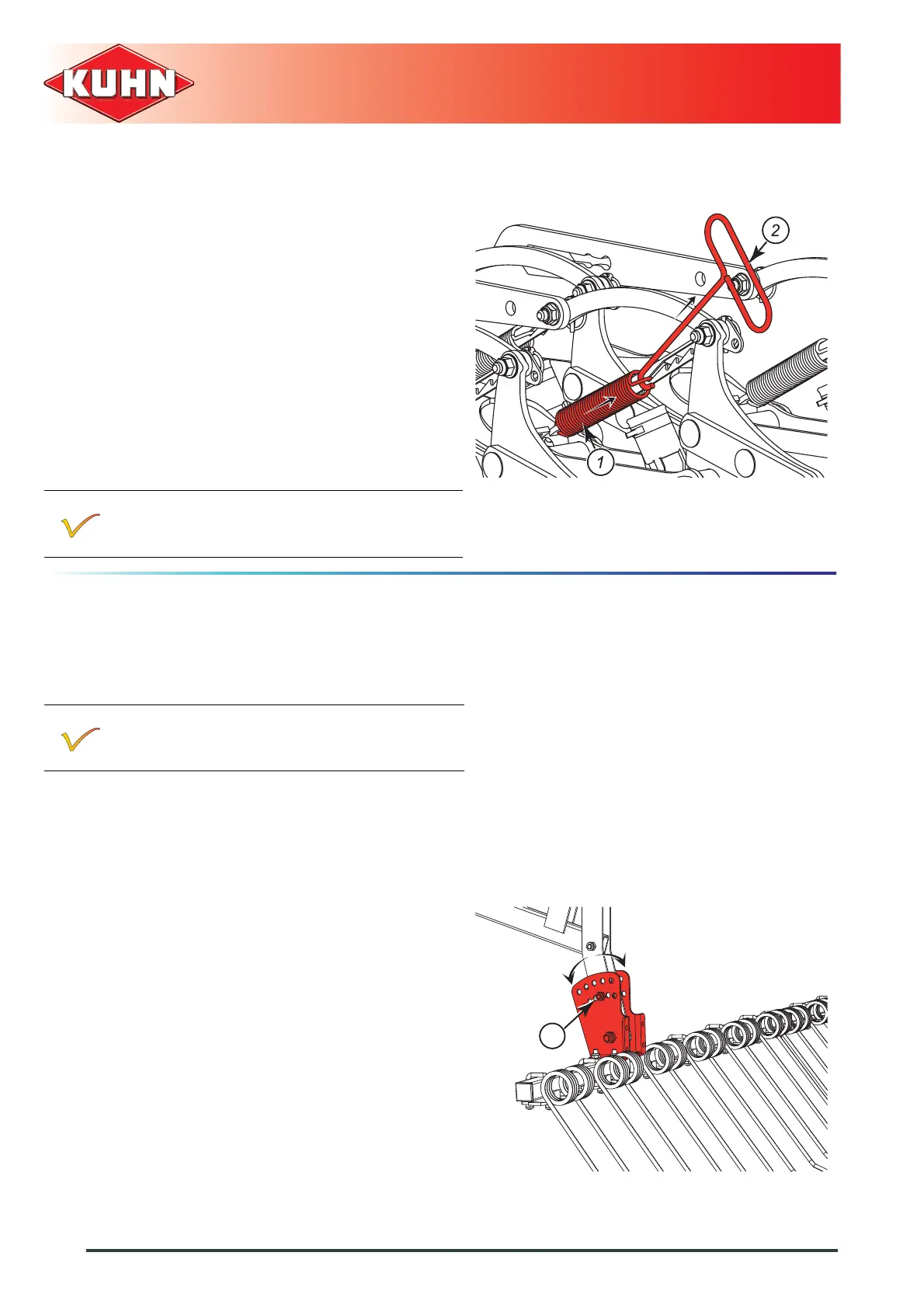 KUHN

2

1