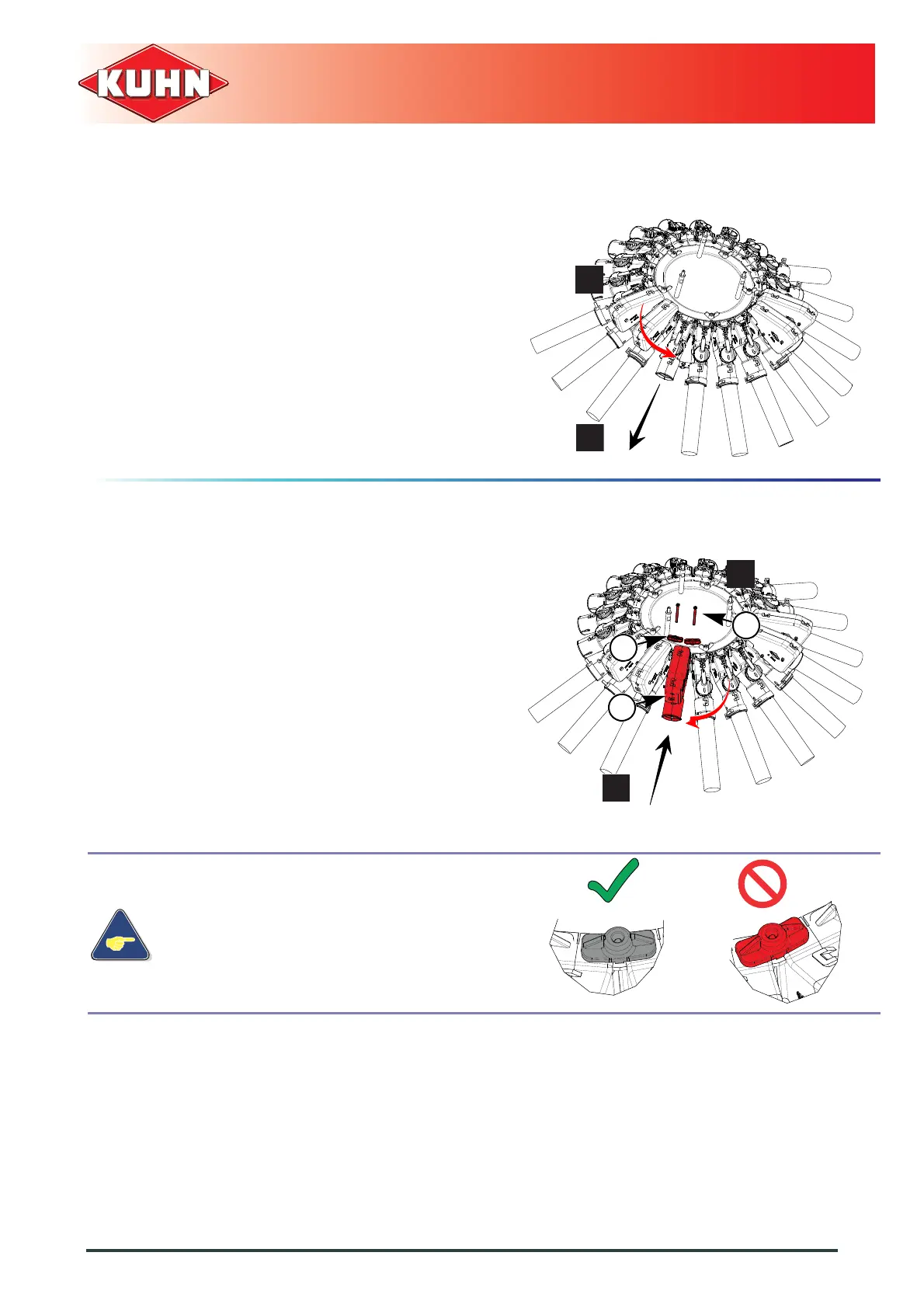 KUHN