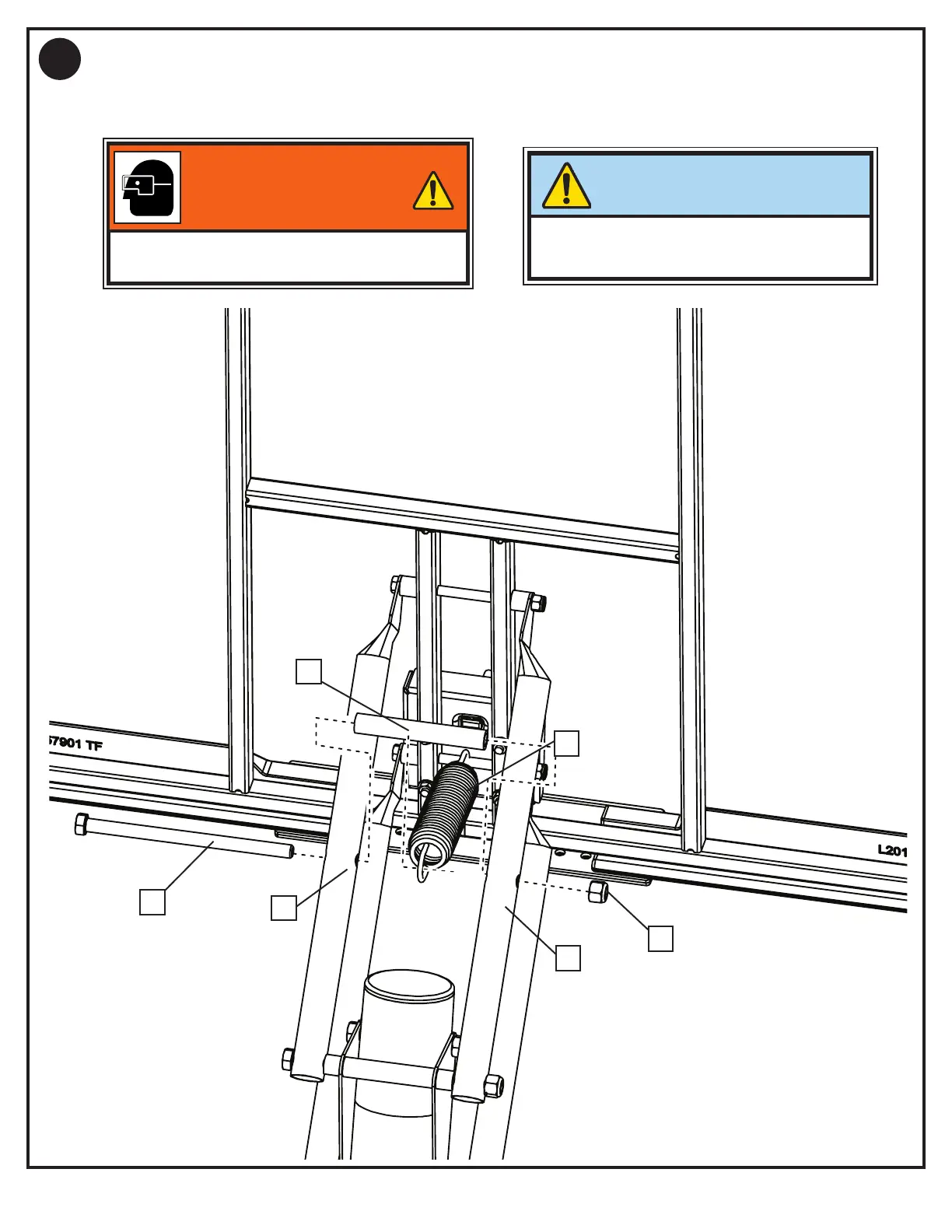 57901 TF

L201