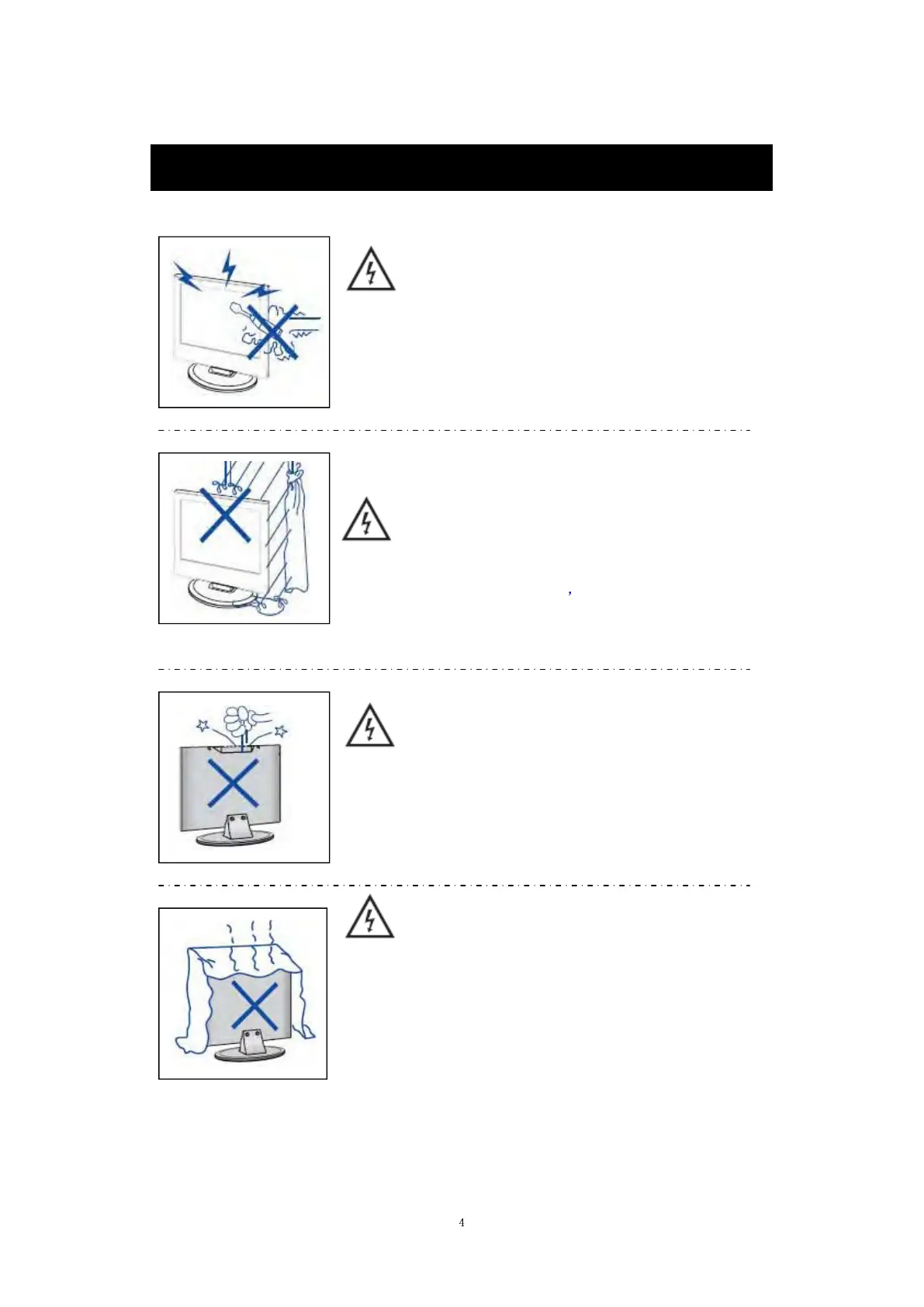 ,

4