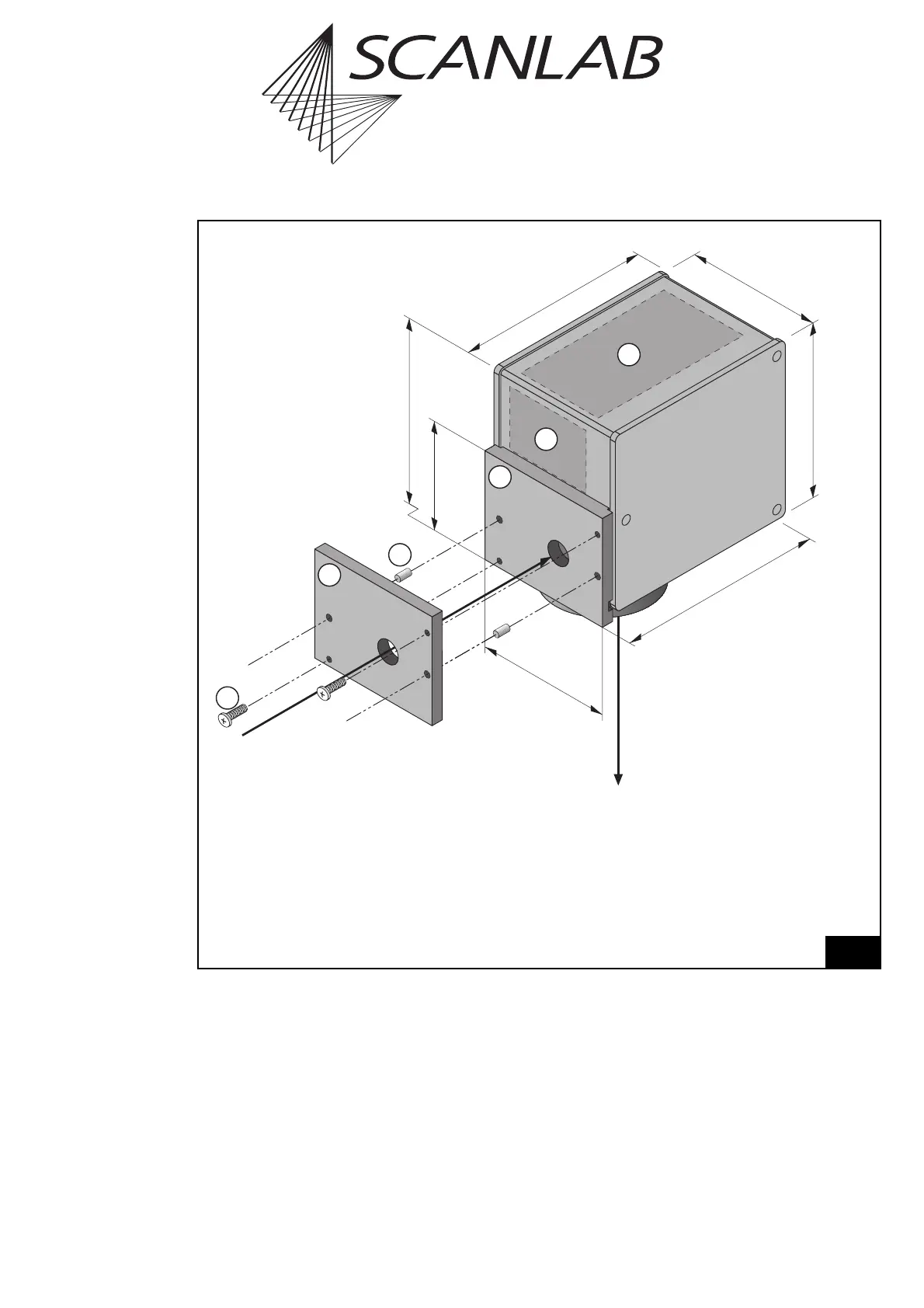 SCANLAB