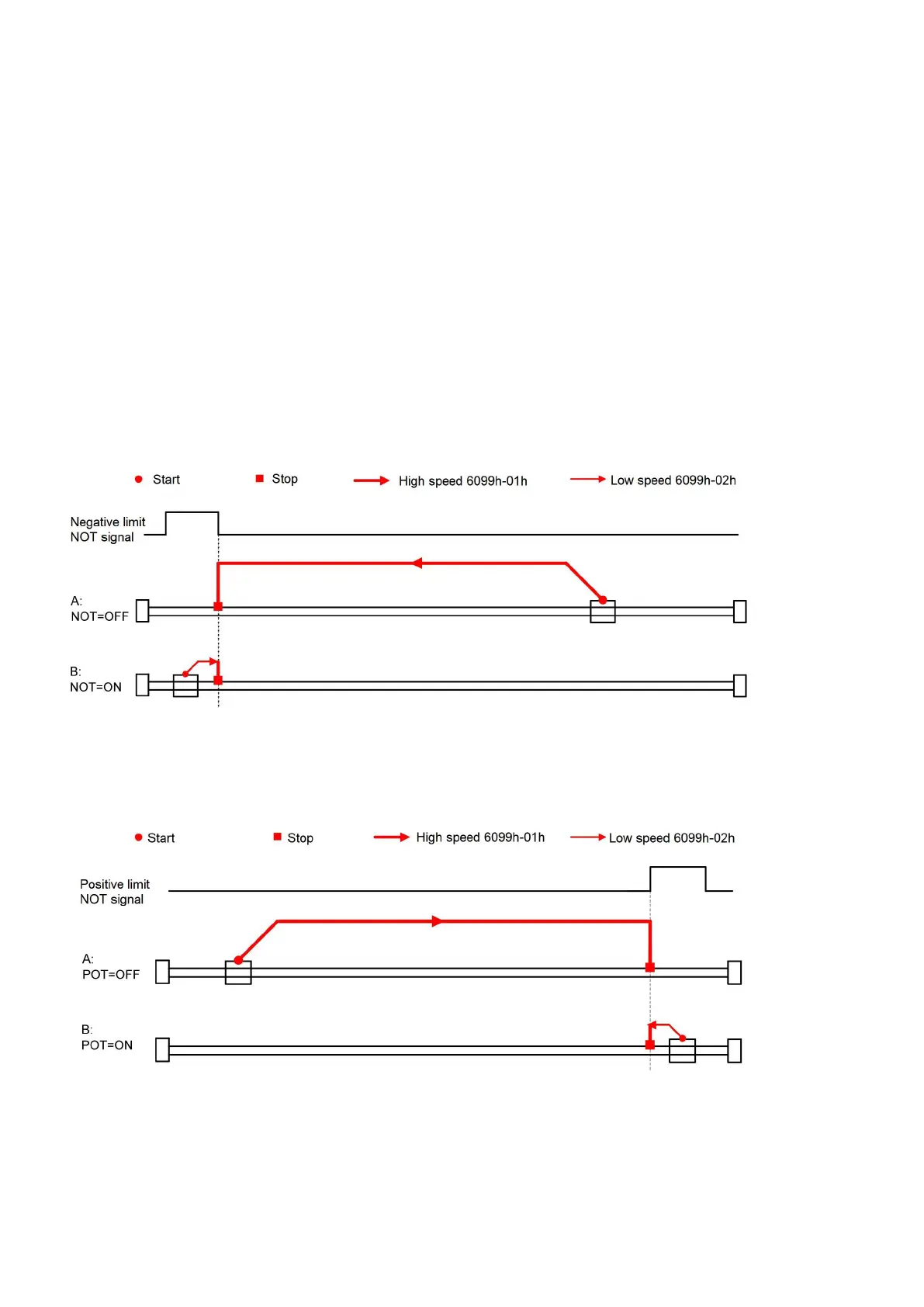 Start Stop High speed 6099h-01h Low speed 6099h-02h

Negative limit NOT signal

A: NOT=OFF

B: NOT=ON

Start Stop High speed 6099h-01h Low speed 6099h-02h

Positive limit NOT signal

A: POT=OFF

B: POT=ON