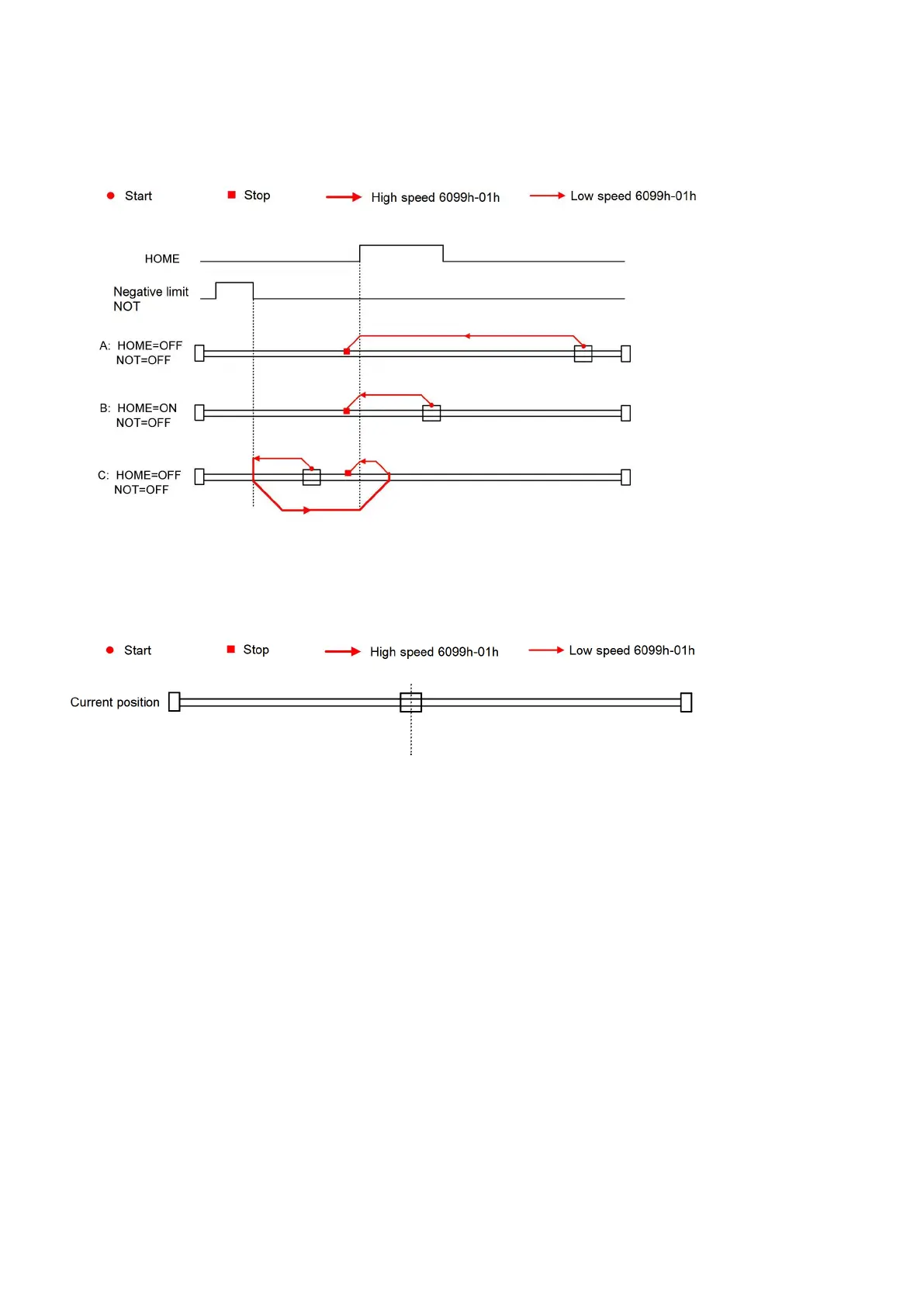 Start Stop High speed 6099h-01h Low speed 6099h-01h

HOME

Negative limit NOT

A: HOME=OFF NOT=OFF

B: HOME=ON NOT=OFF

C: HOME=OFF NOT=OFF

Start Stop High speed 6099h-01h Low speed 6099h-01h

Current position