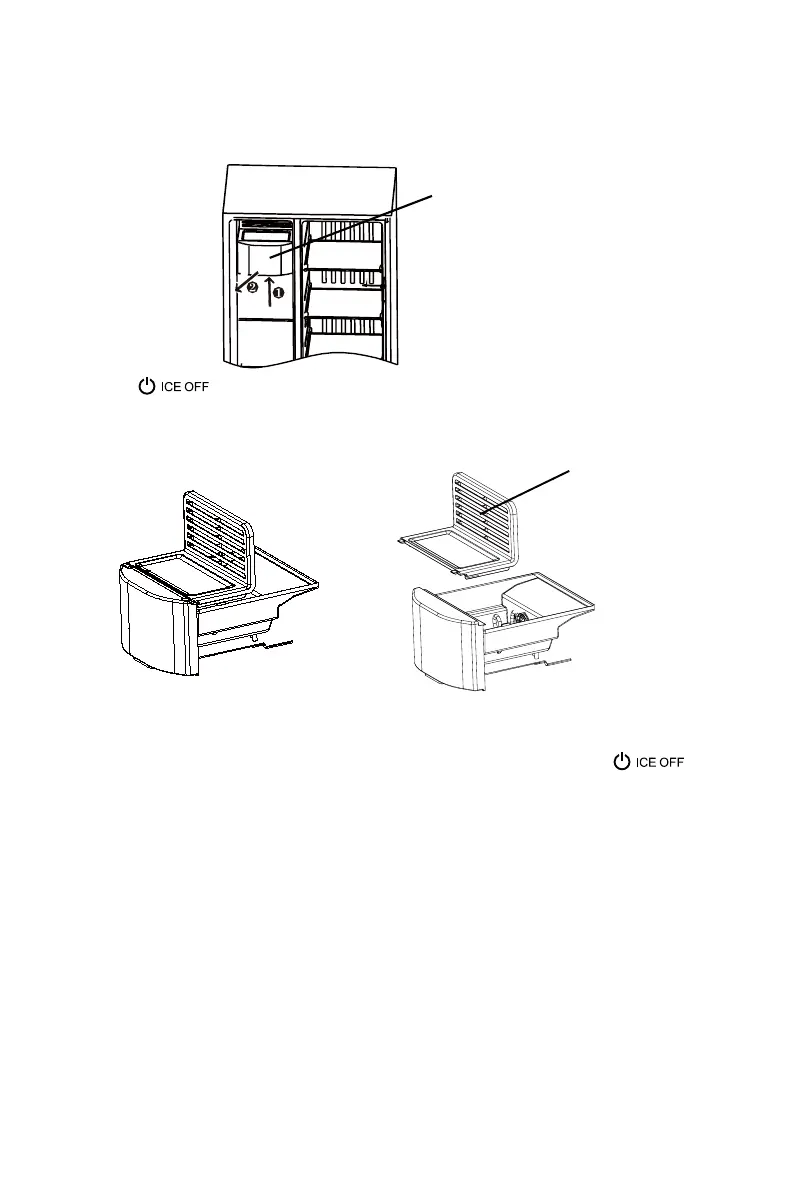 ❷ ❶

ICE OFF

ICE OFF