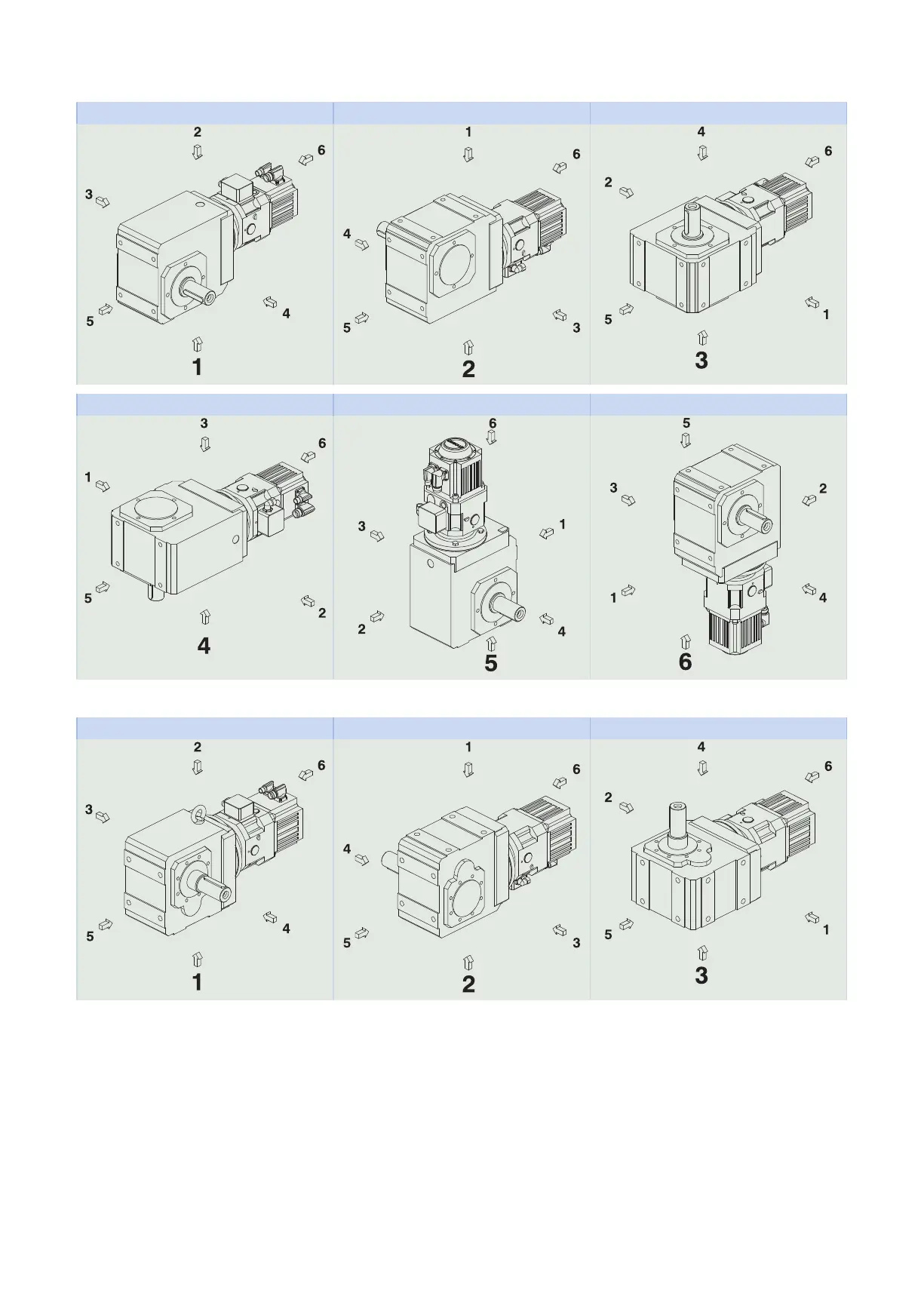 2
6
3
5
4
1

1
6
4
5
3
2

4
6
2
5
1
3

3
6
1
5
2
4

6
3
1
2
4
5

5
3
2
1
4
6

2
6
3
5
4
1

1
6
4
5
3
2

4
6
2
5
1
3