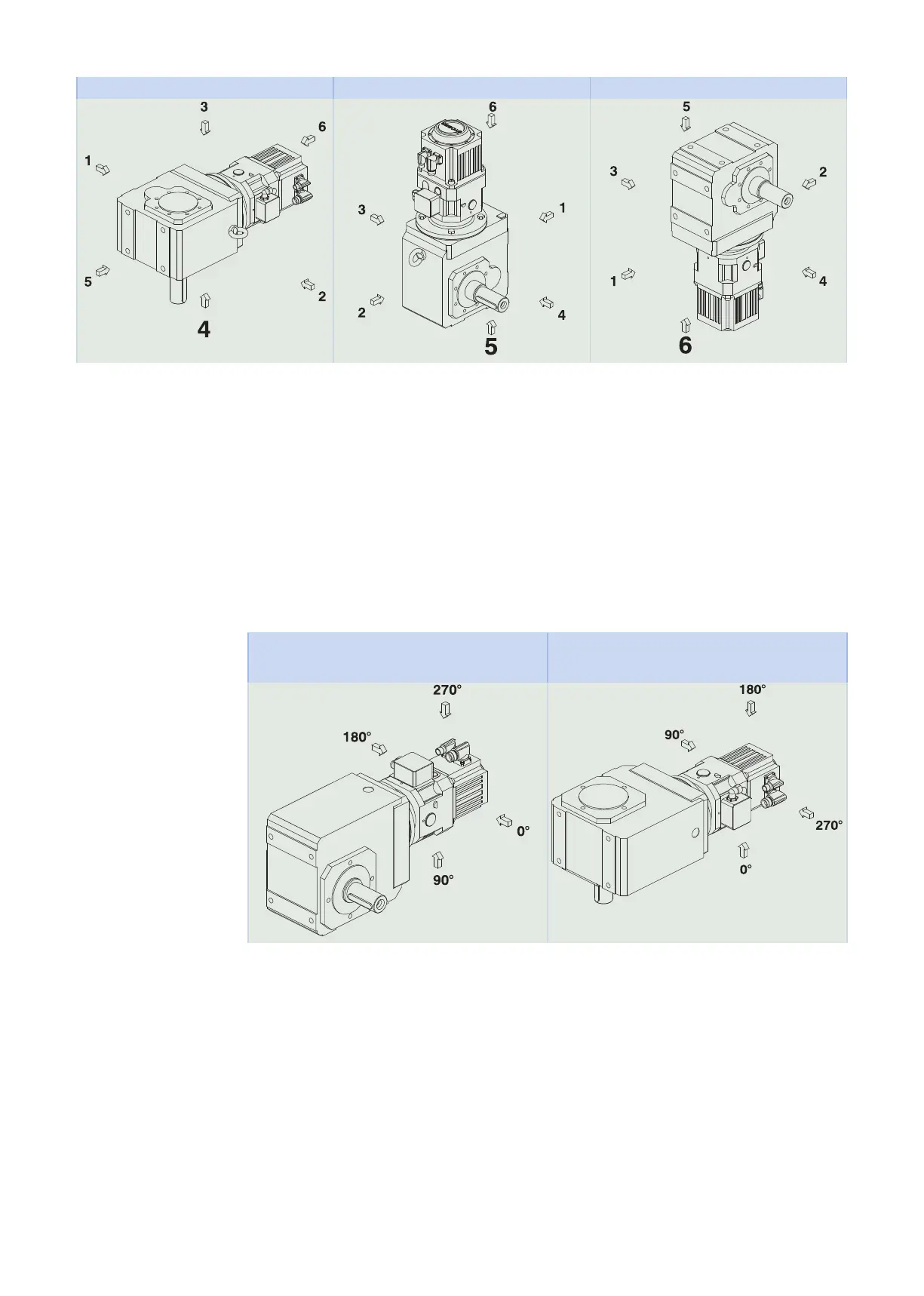 3
6
1
5
2
4

6
3
1
2
4
5

5
3
2
1
4
6

270°
180°
0°
90°

180°
90°
270°
0°