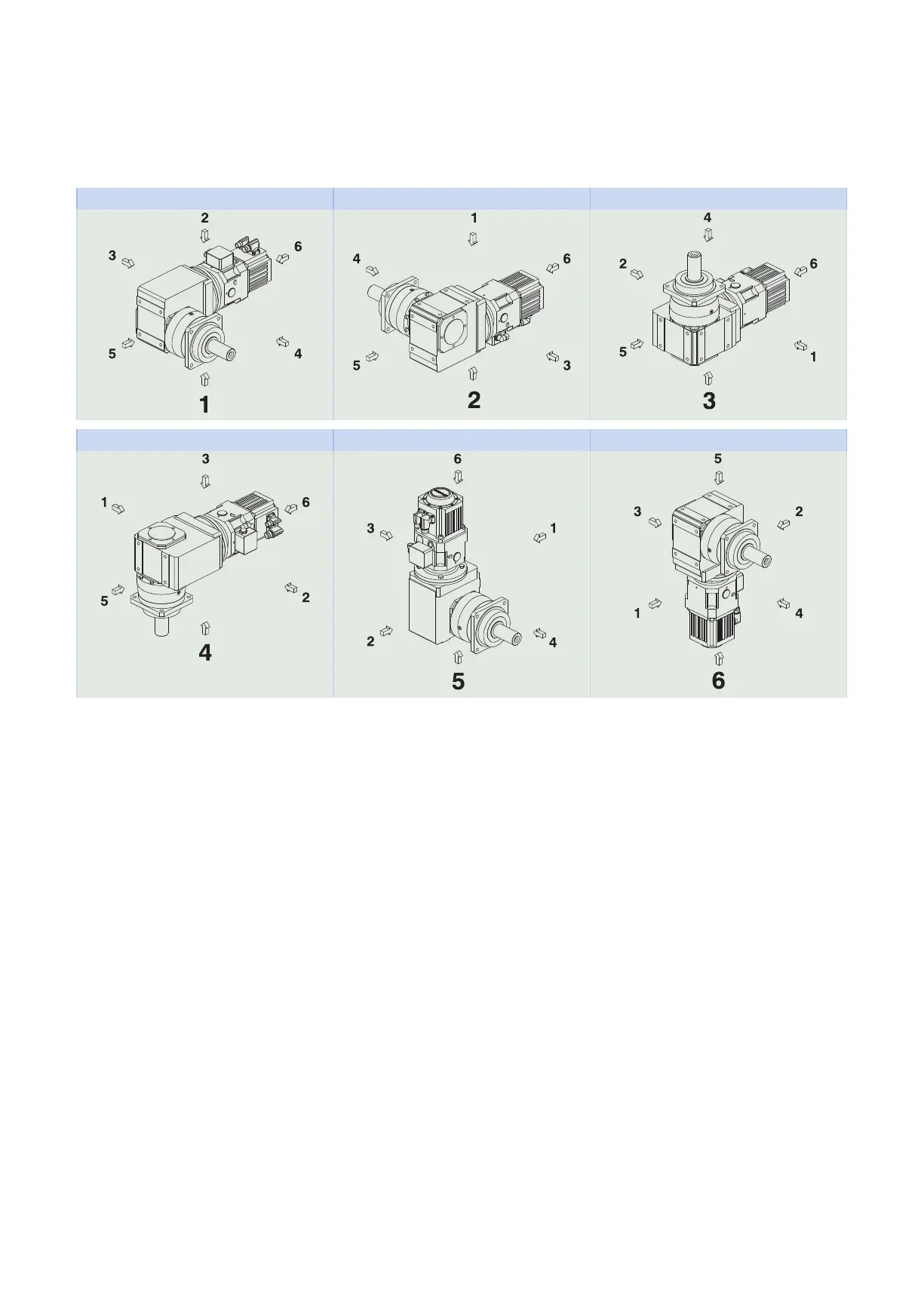 2
3
6
5
4
1

1
4
6
5
3
2

4
2
6
5
1
3

3
1
6
5
2
4

6
3
1
2
4
5

5
3
2
1
4
6