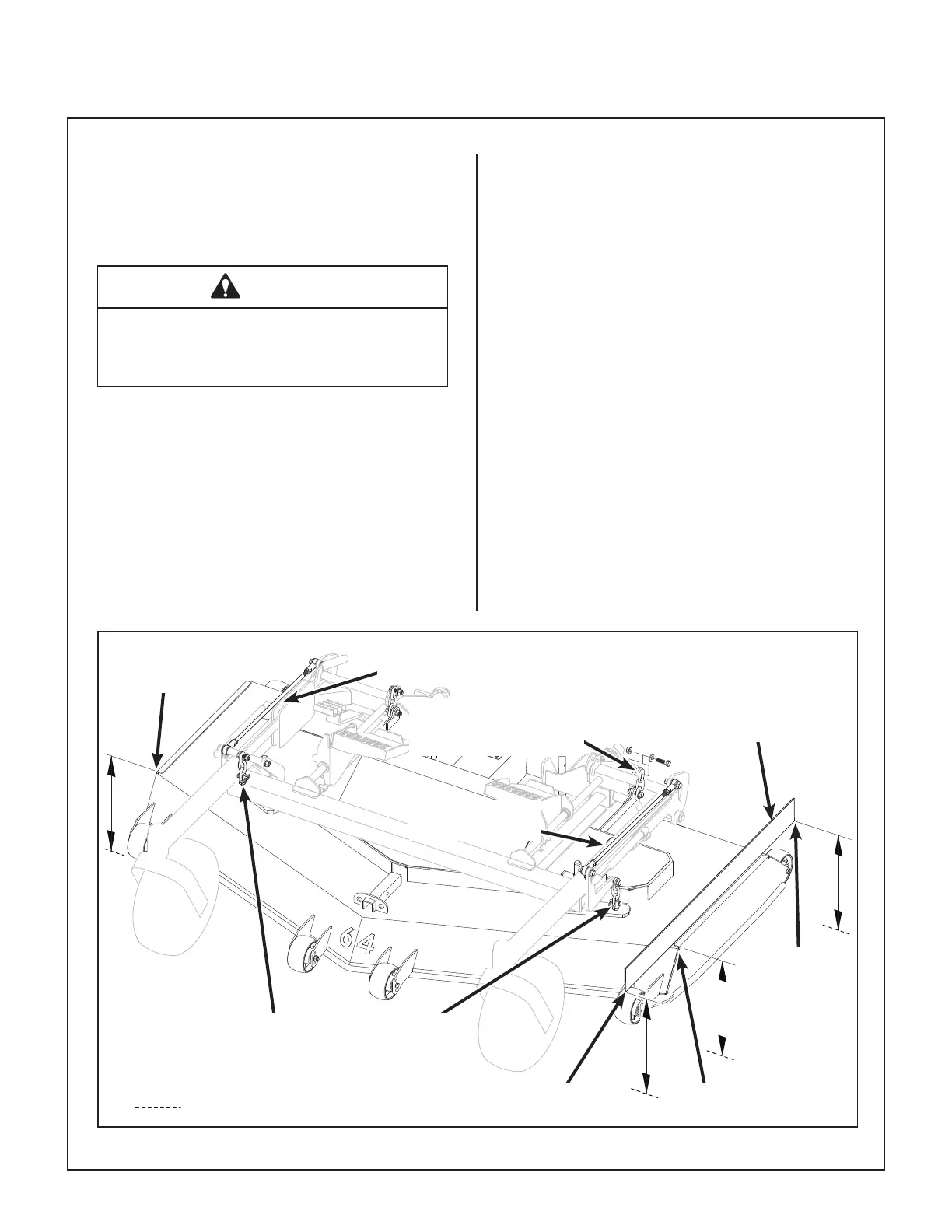 64