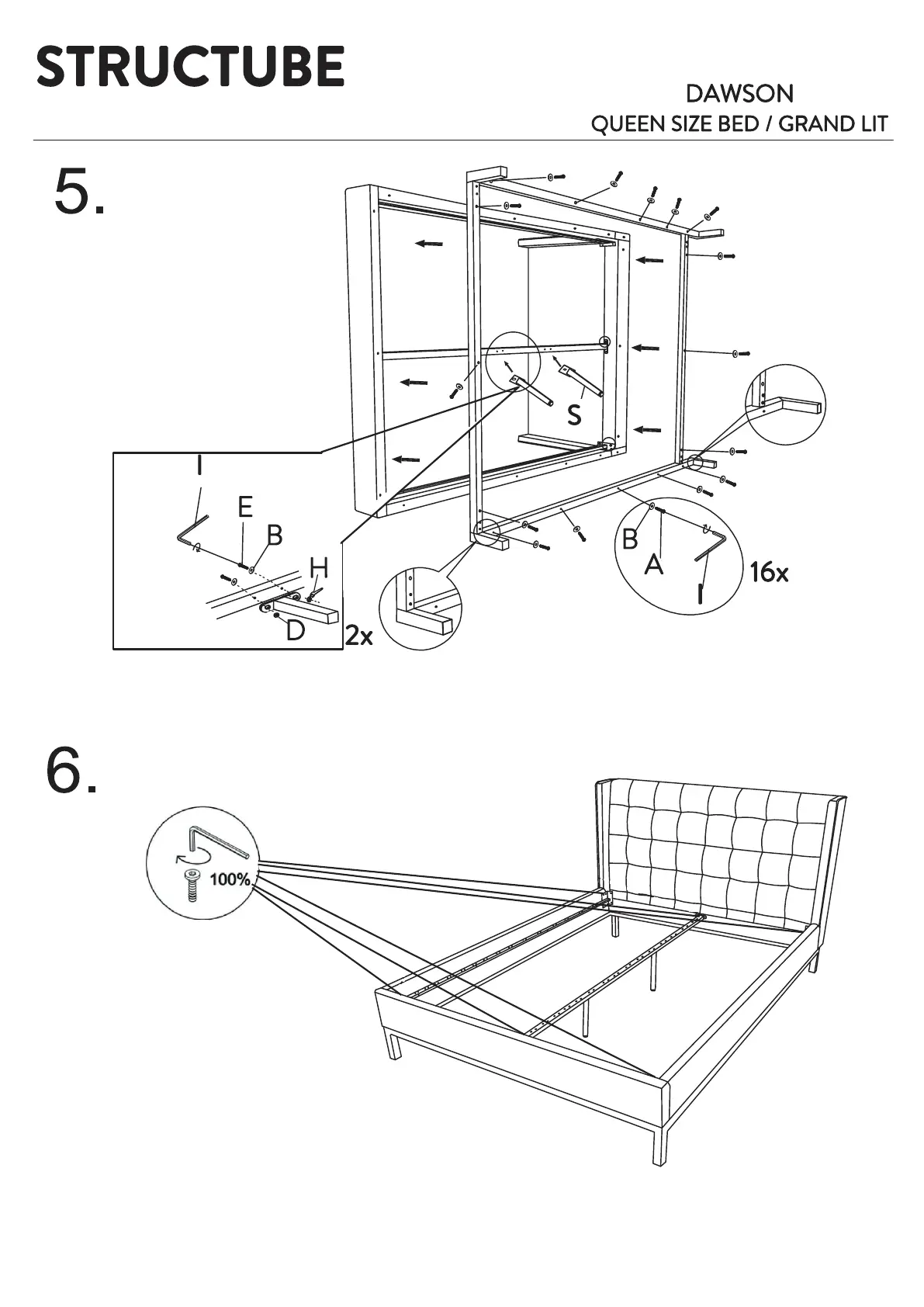 STRUCTUBE

DAWSON
QUEEN SIZE BED / GRAND LIT

5.

S

I

E

B

H

D

2x

B

A

I

16x

6.

100%