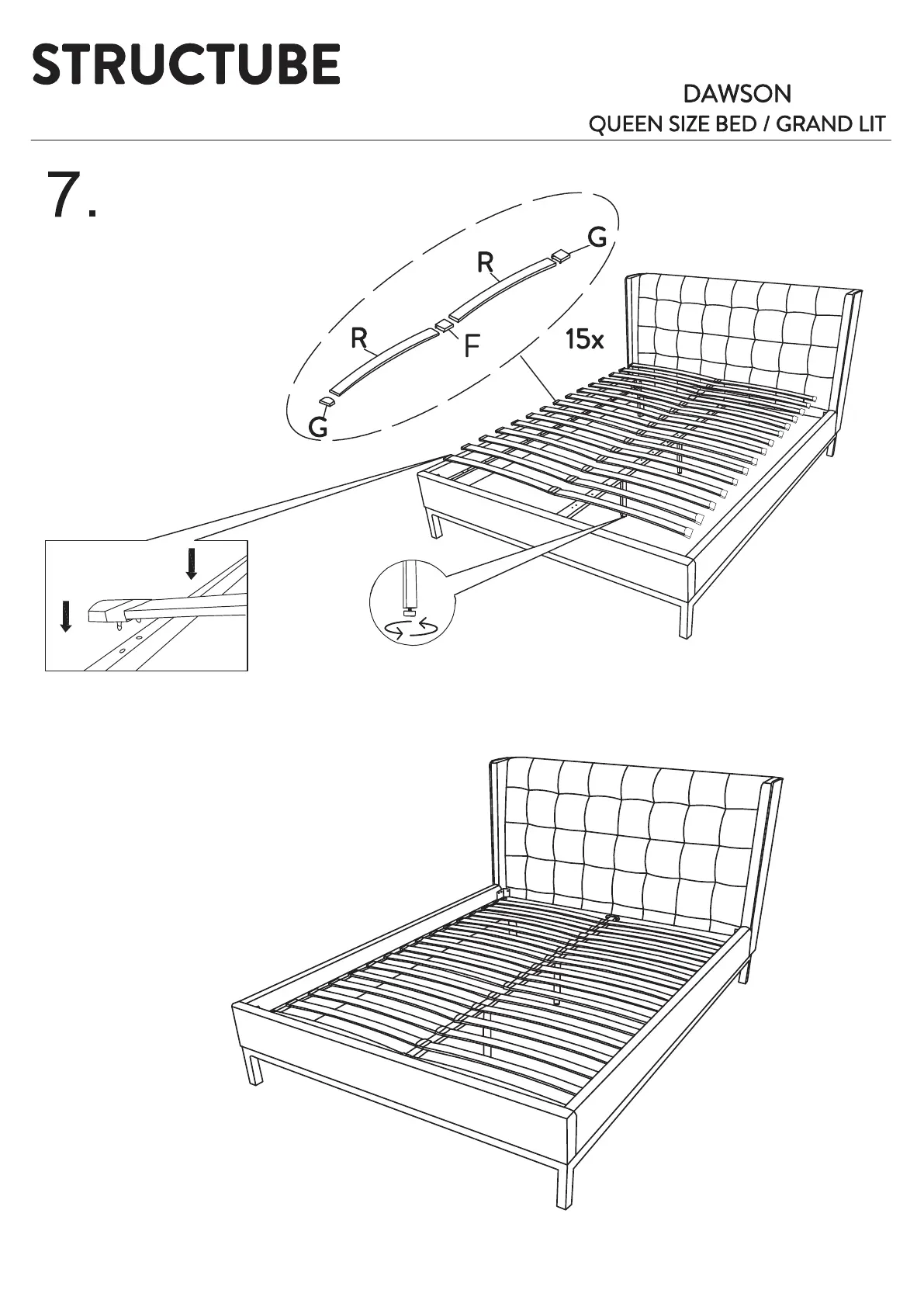 STRUCTUBE

DAWSON
QUEEN SIZE BED / GRAND LIT

7.

G
R
R
F
15x
G