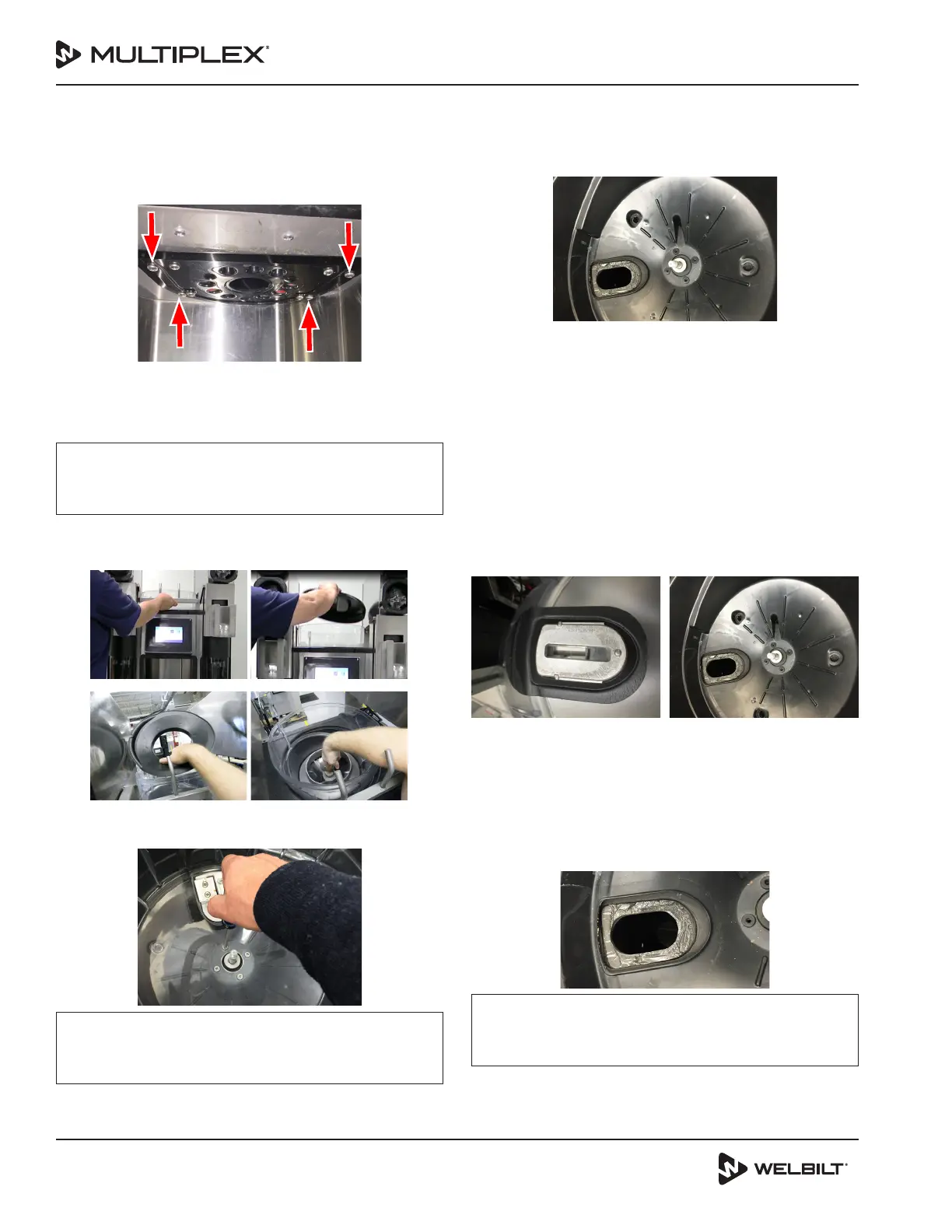 MULTIPLEX®

WELBILT®