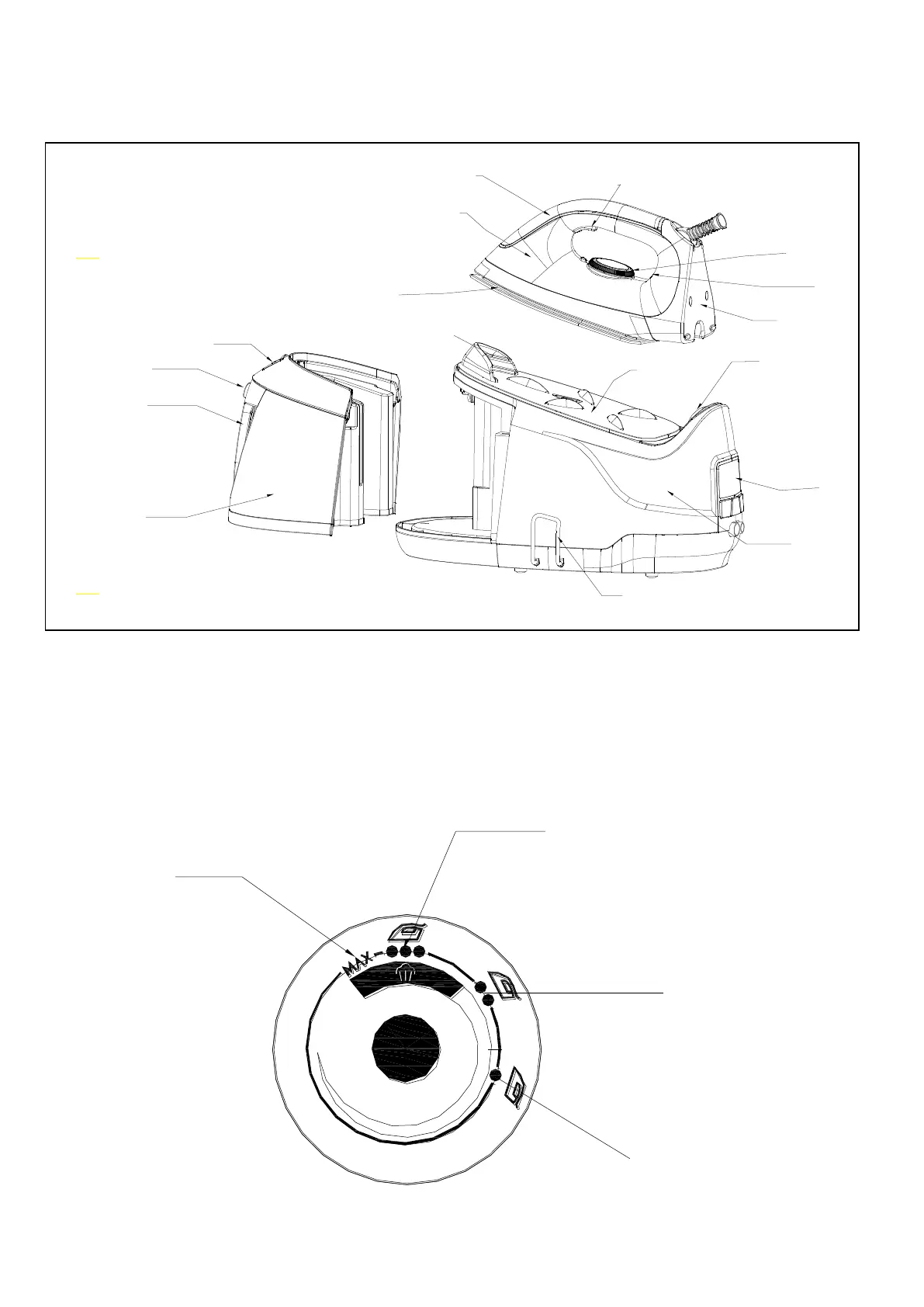 MAX