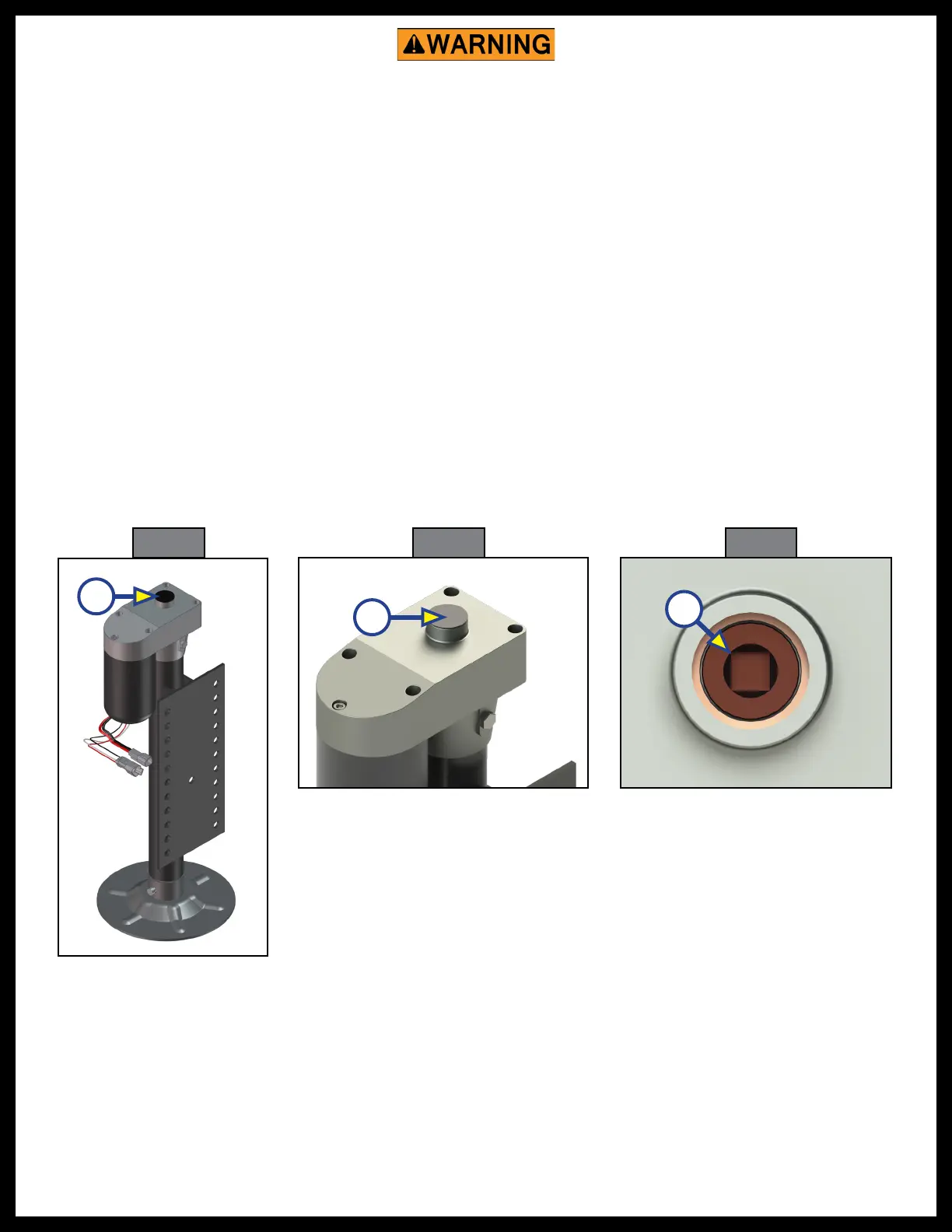 WARNING