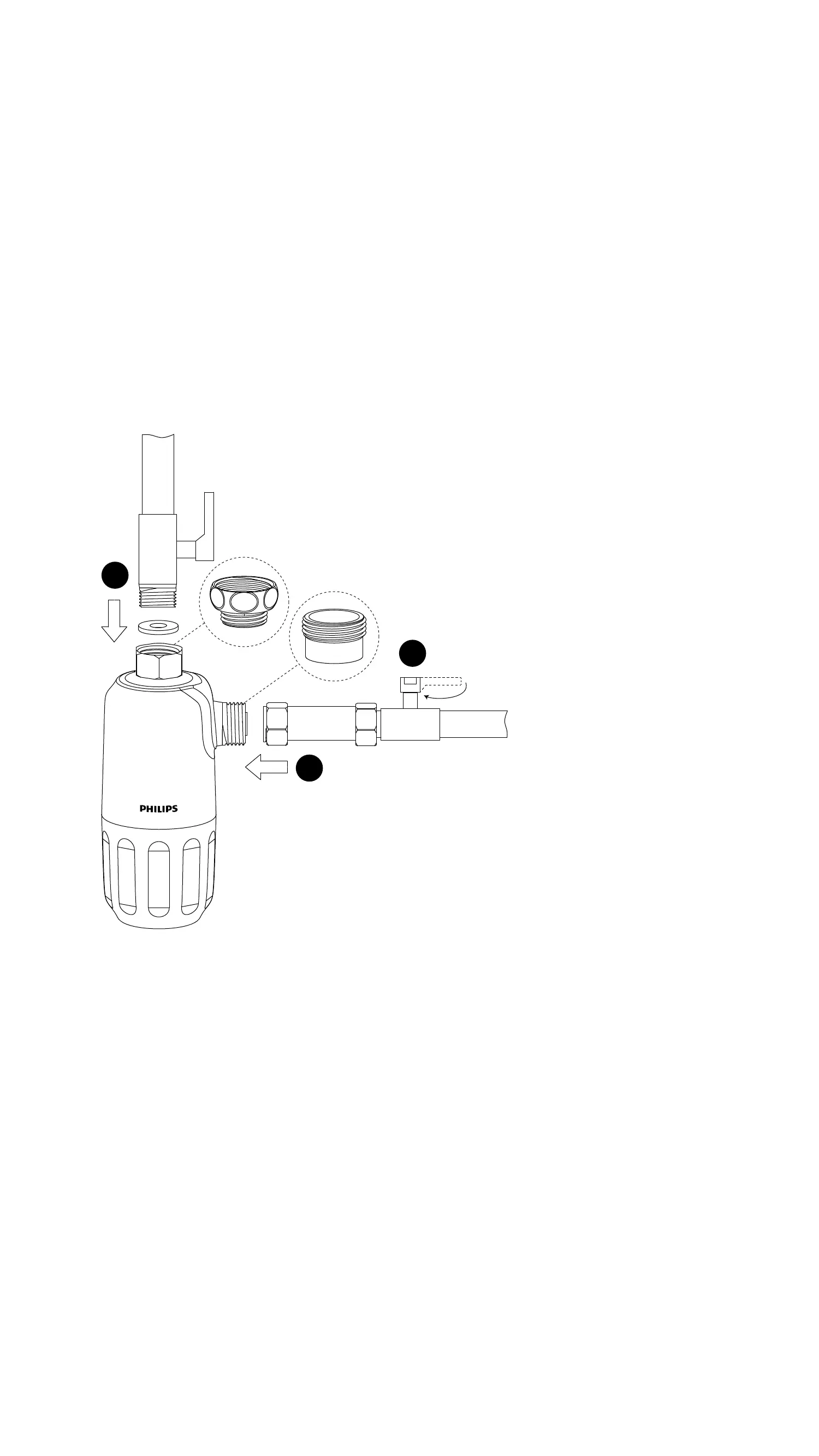 PHILIPS