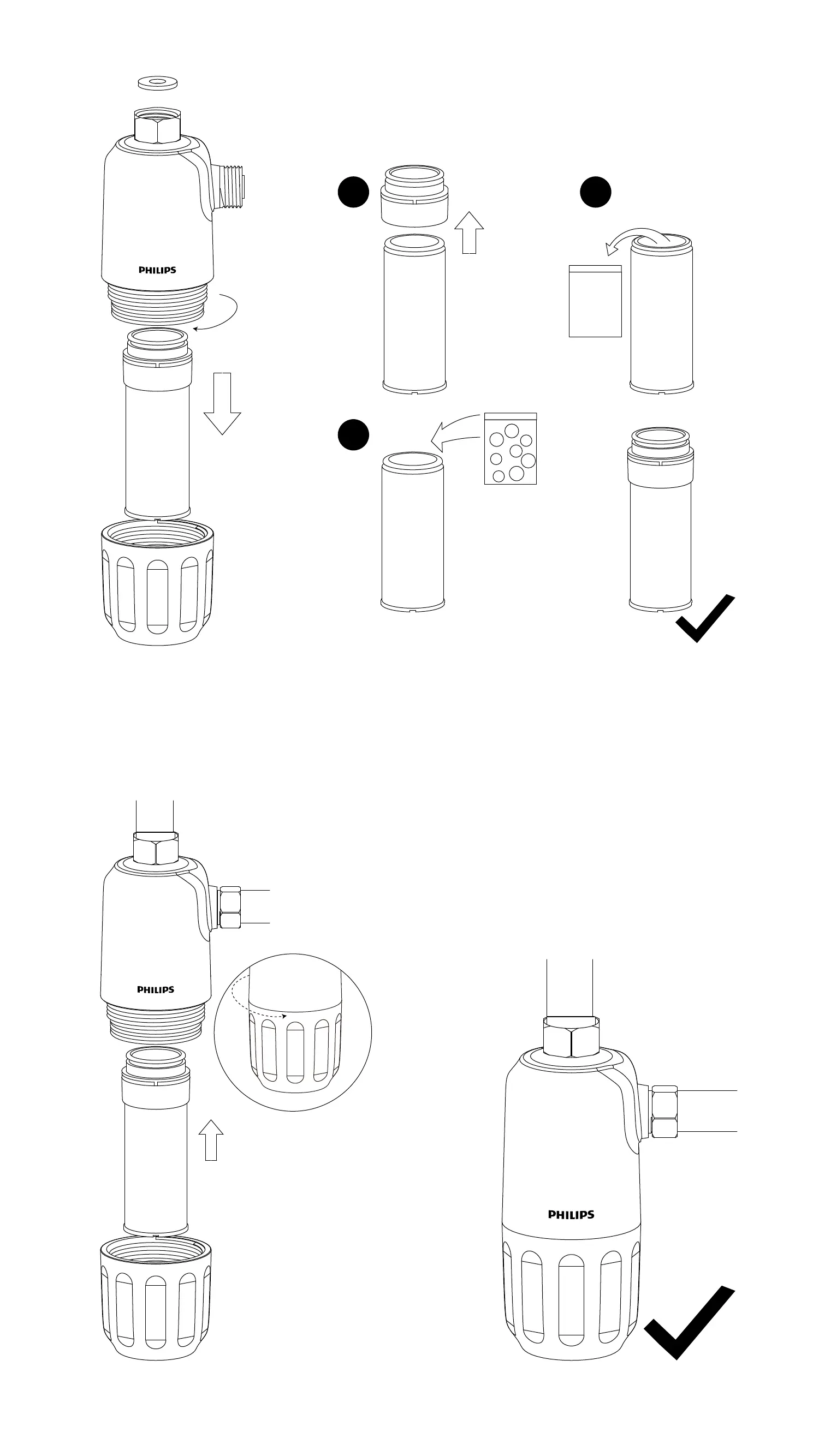 PHILIPS

PHILIPS

PHILIPS