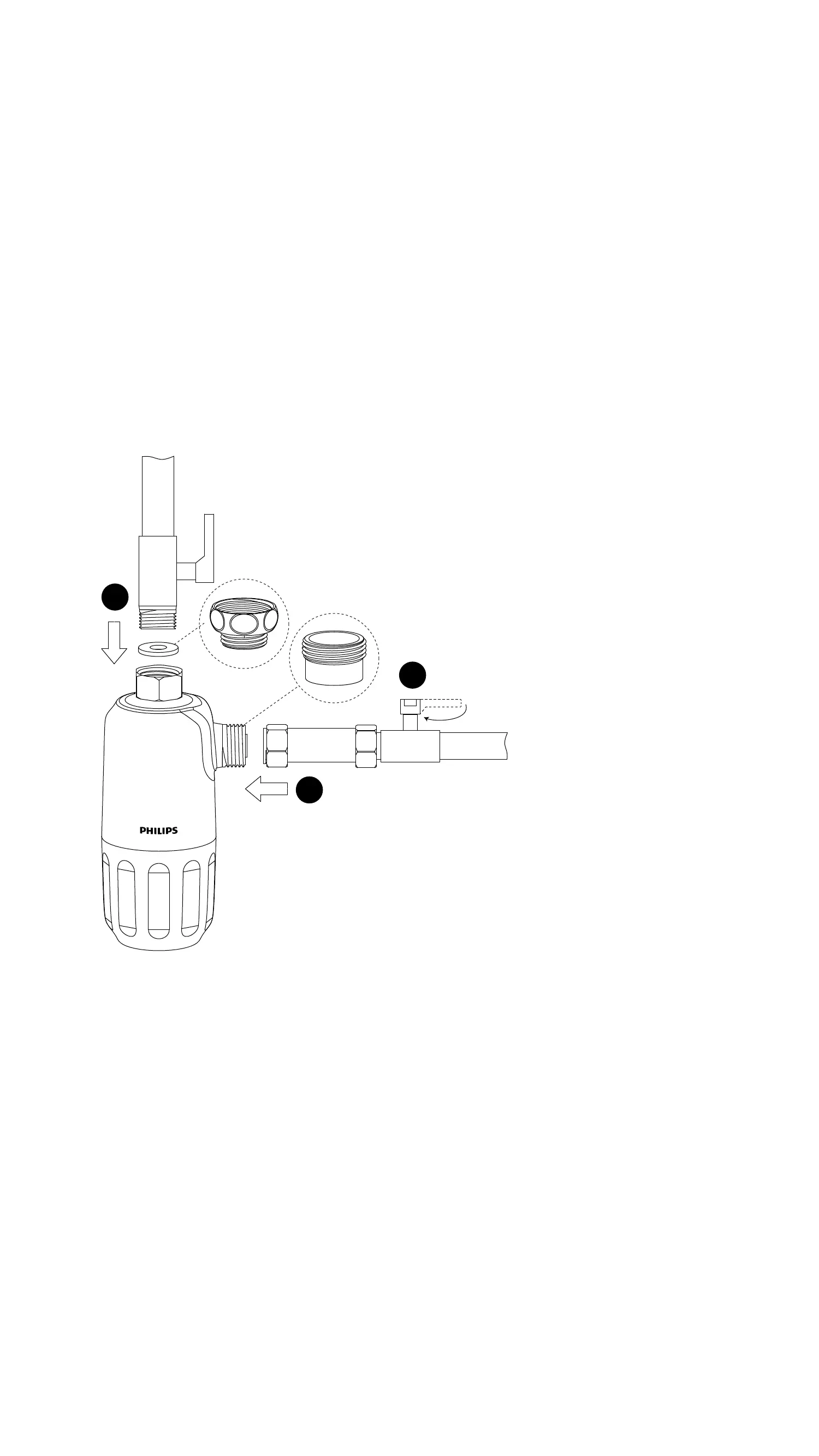 PHILIPS