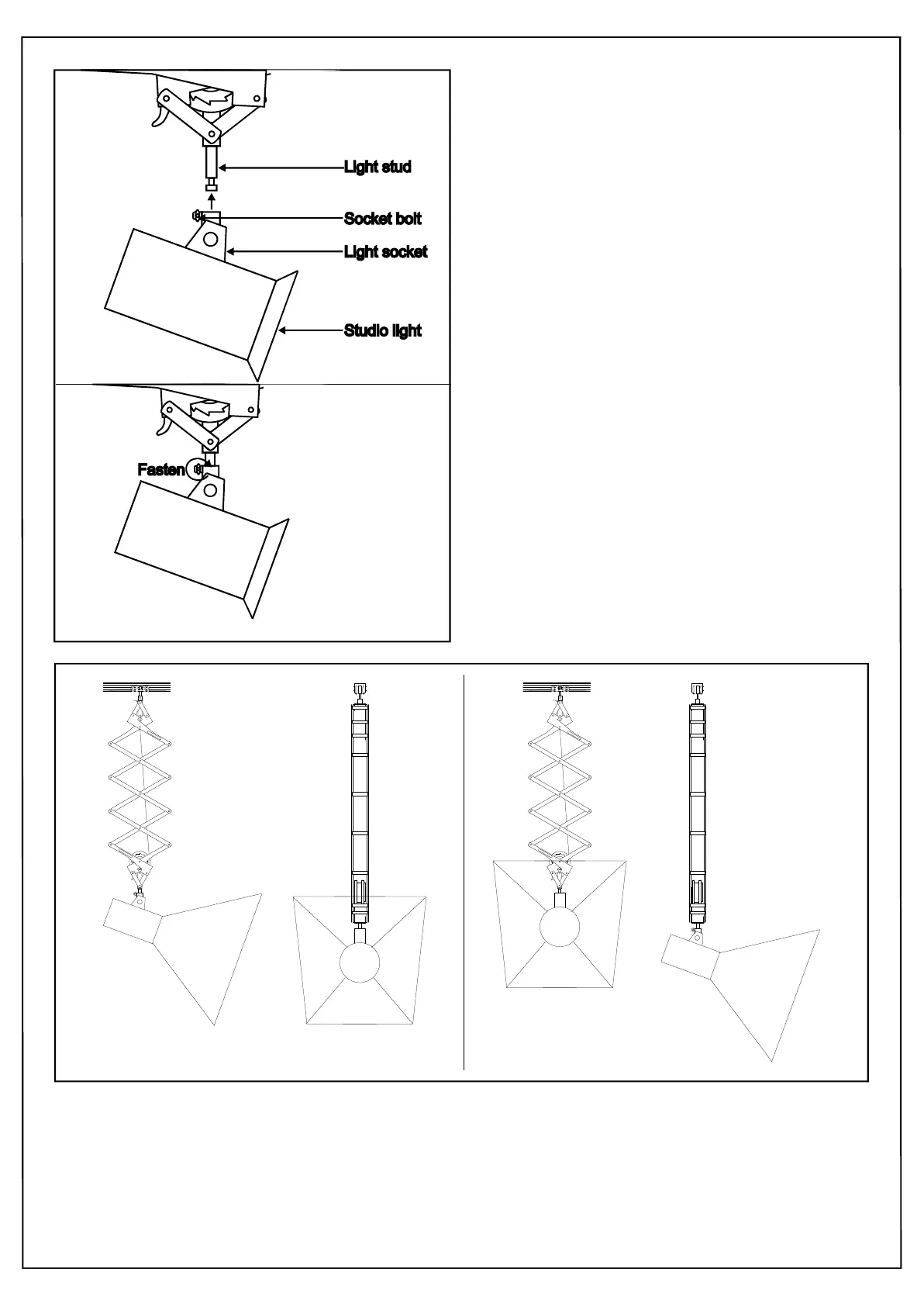 Light stud

Socket bolt

Light socket

Studio light

Fasten