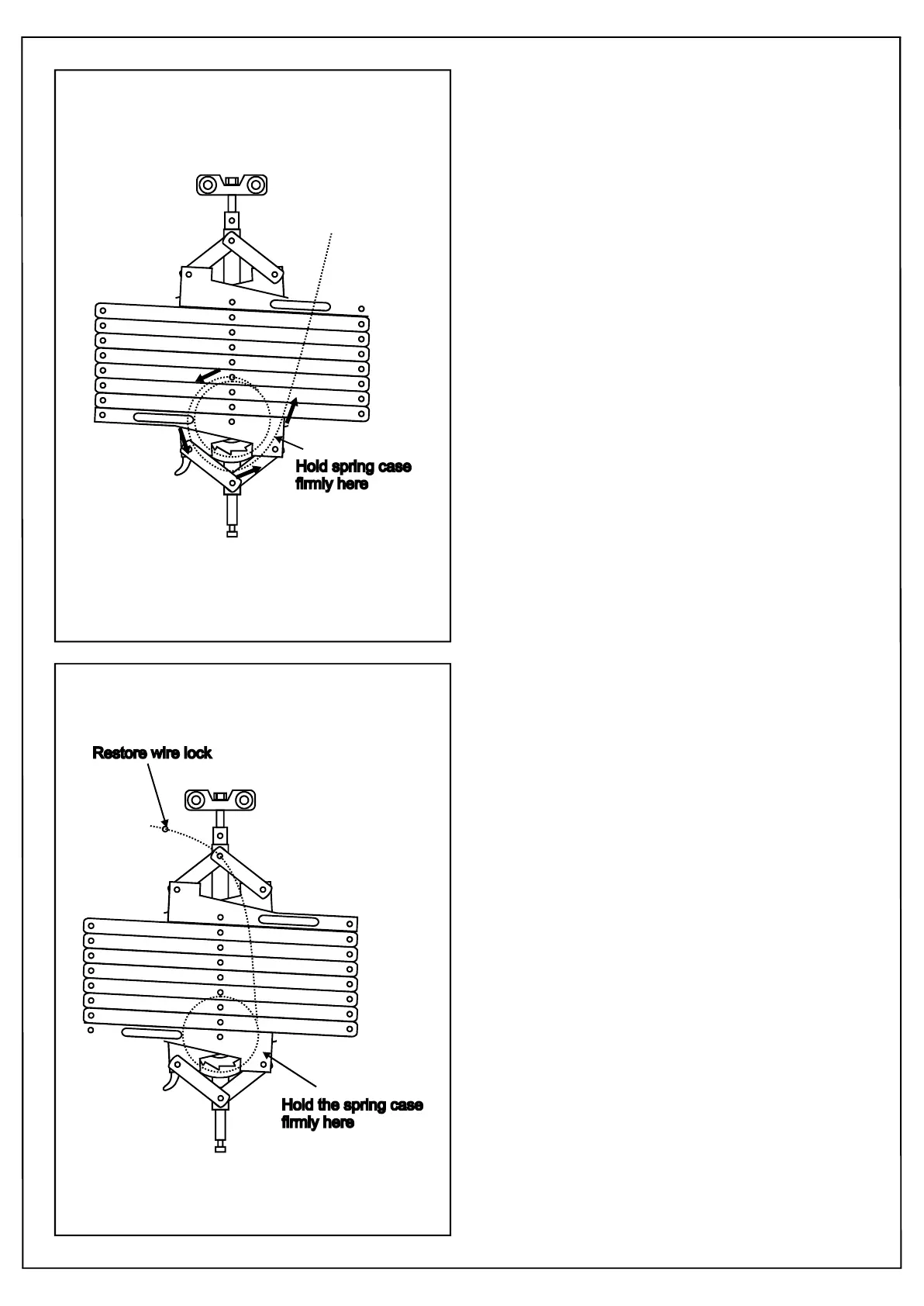 Hold spring case firmly here

Restore wire lock

Hold the spring case firmly here