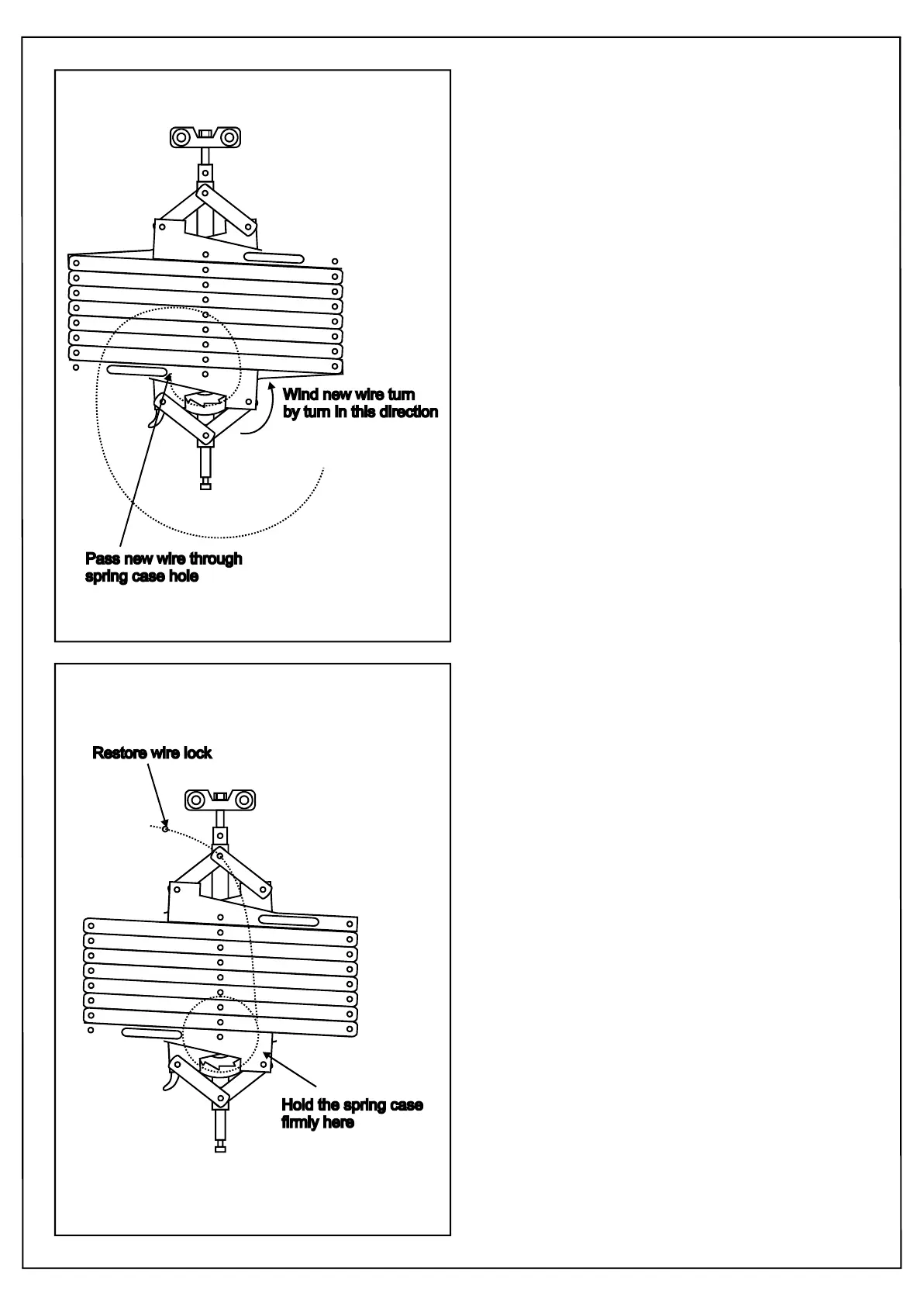 Wind new wire turn by turn in this direction

Pass new wire through spring case hole

Restore wire lock

Hold the spring case firmly here