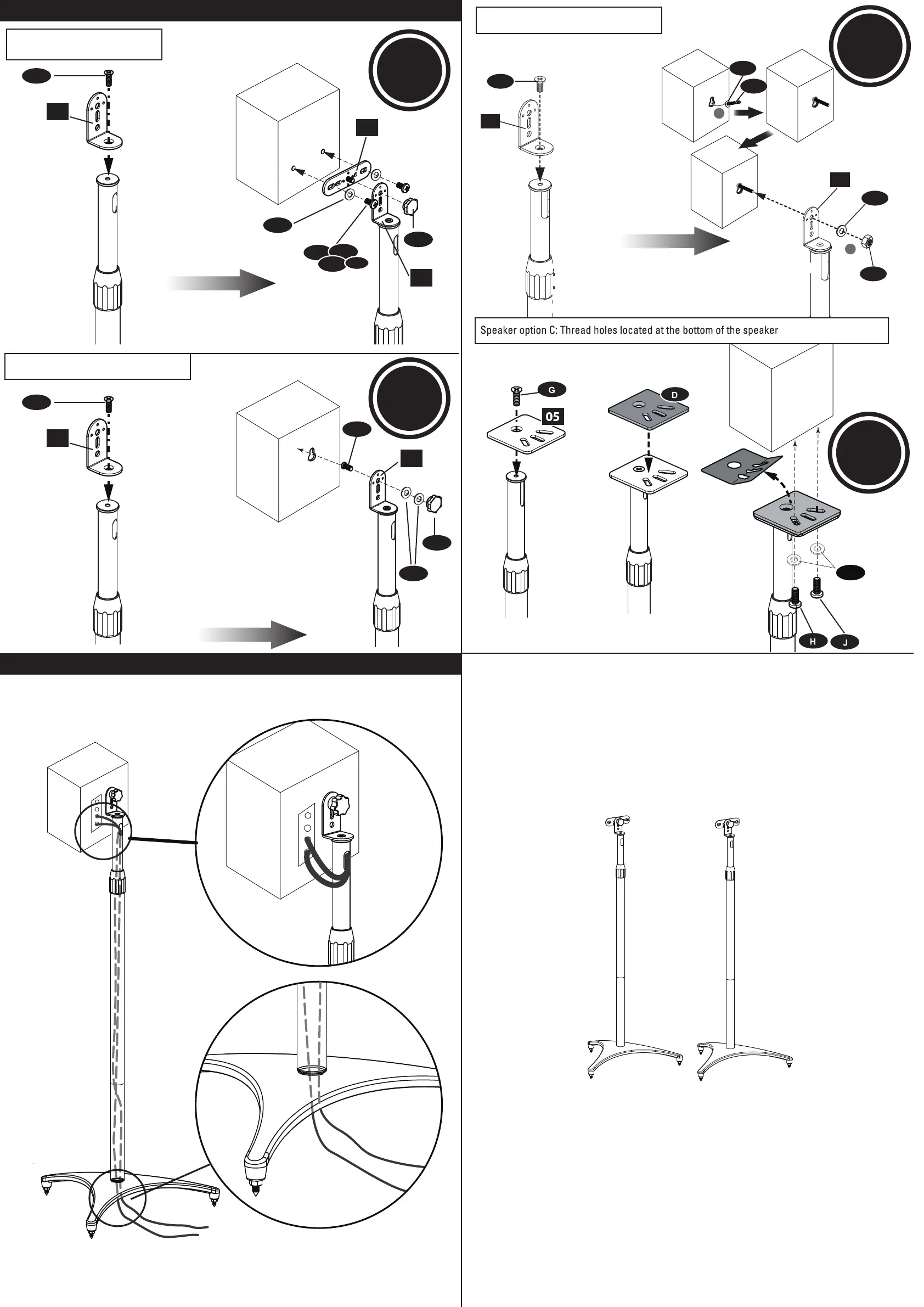 Speaker option C: Thread holes located at the bottom of the speaker

G

05

D

H

J