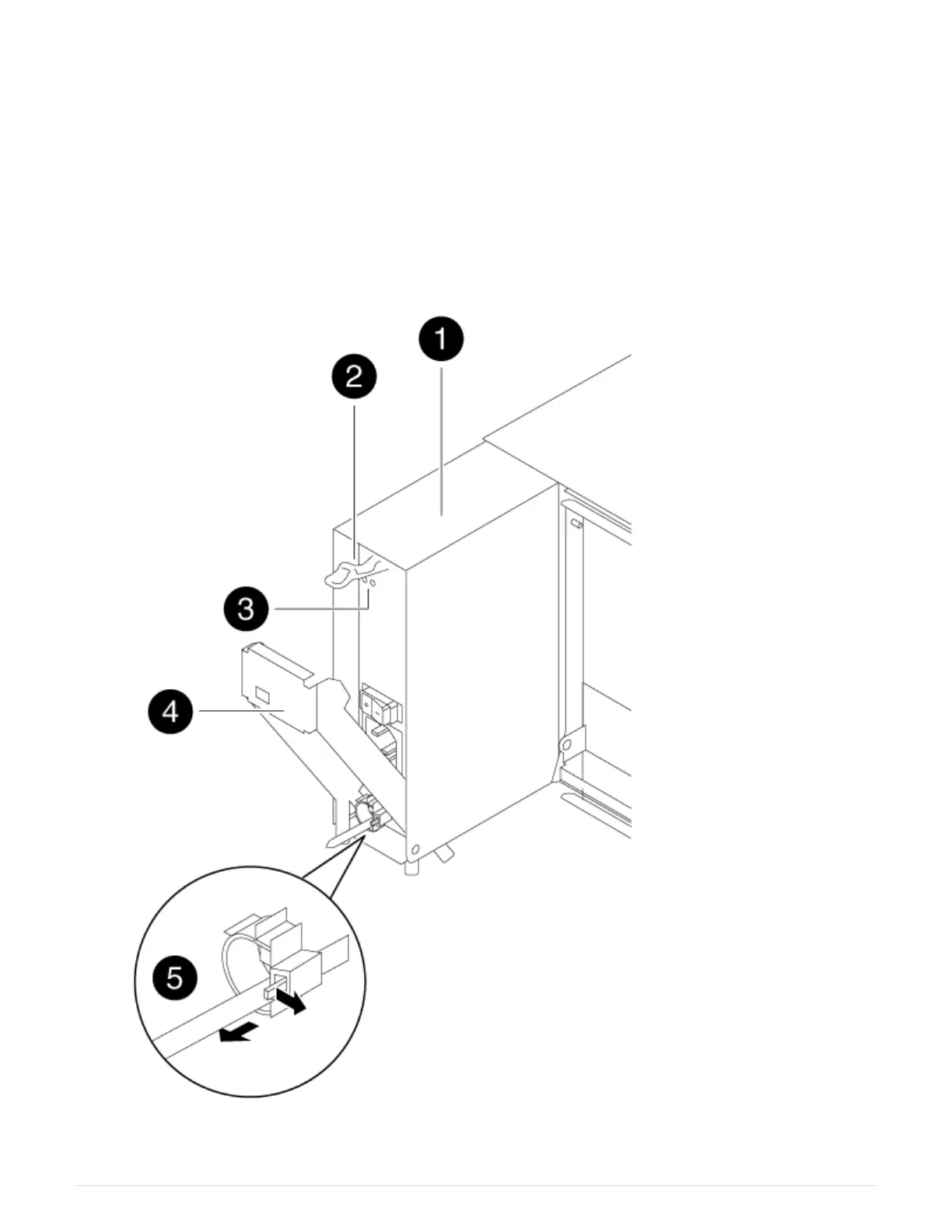 1
2
3
4
5