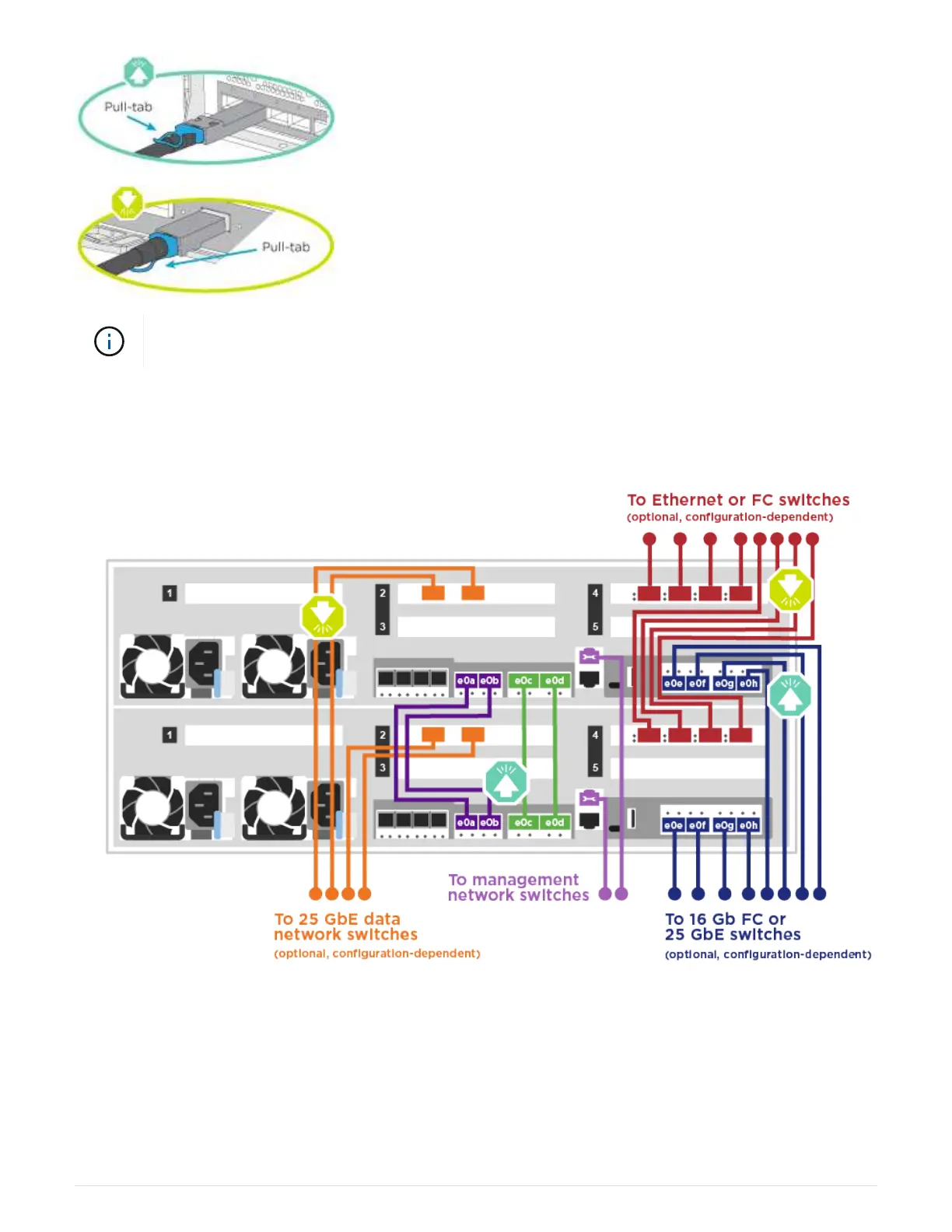 Pull-tab

Pull-tab

To Ethernet or FC switches
(optional, configuration-dependent)

1

2

3

4

5

e0a e0b e0c e0d

e0e e0f e0g e0h

1

2

3

4

5

e0a e0b e0c e0d

e0e e0f e0g e0h

To management network switches

To 25 GbE data network switches
(optional, configuration-dependent)

To 16 Gb FC or 25 GbE switches
(optional, configuration-dependent)