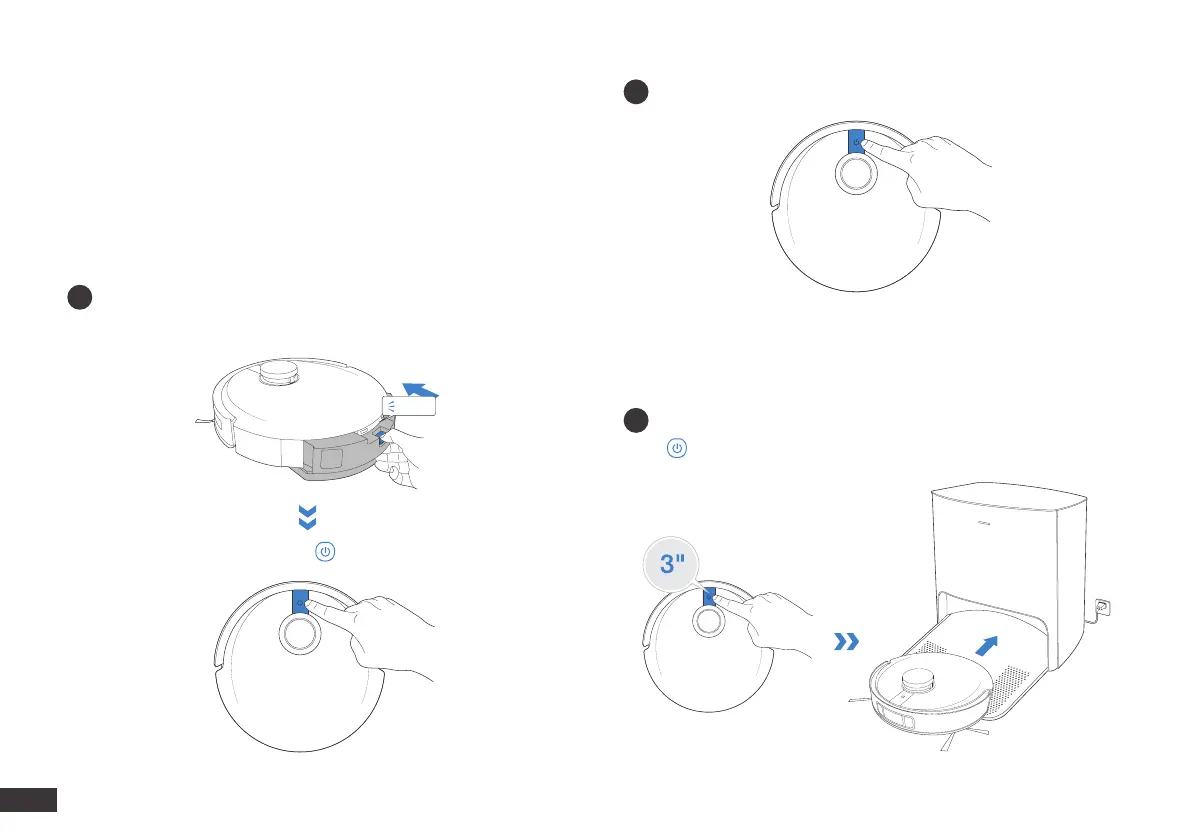 3"