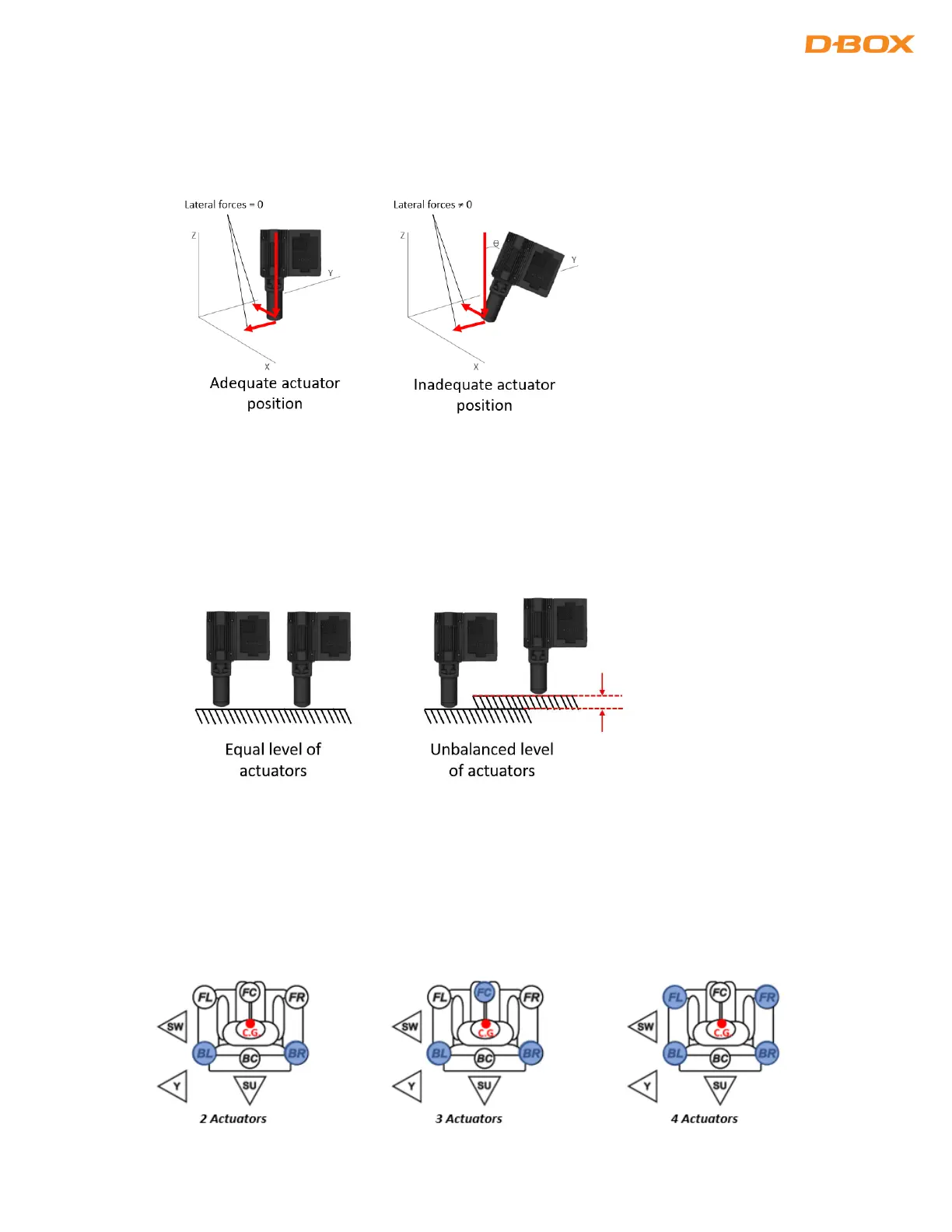 D-BOX

Lateral forces = 0

Z

Y

X

Adequate actuator position

Lateral forces ≠ 0

Z

θ

Y

X

Inadequate actuator position

Equal level of actuators

Unbalanced level of actuators

FL FC FR
SW
C.G.
BL BC BR
Y
SU
2 Actuators

FL FC FR
SW
C.G.
BL BC BR
Y
SU
3 Actuators

FL FC FR
SW
C.G.
BL BC BR
Y
SU
4 Actuators