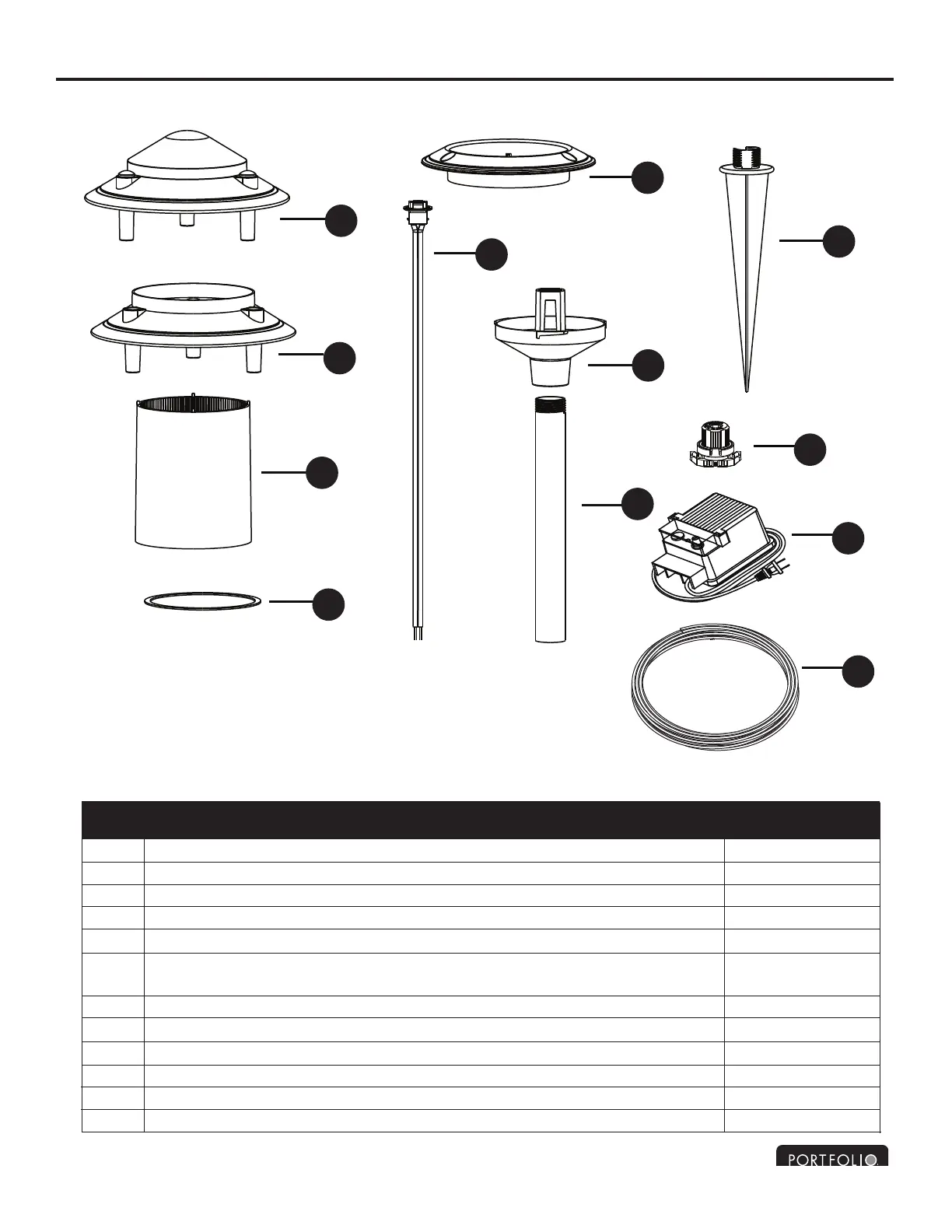 PORTFOLIO