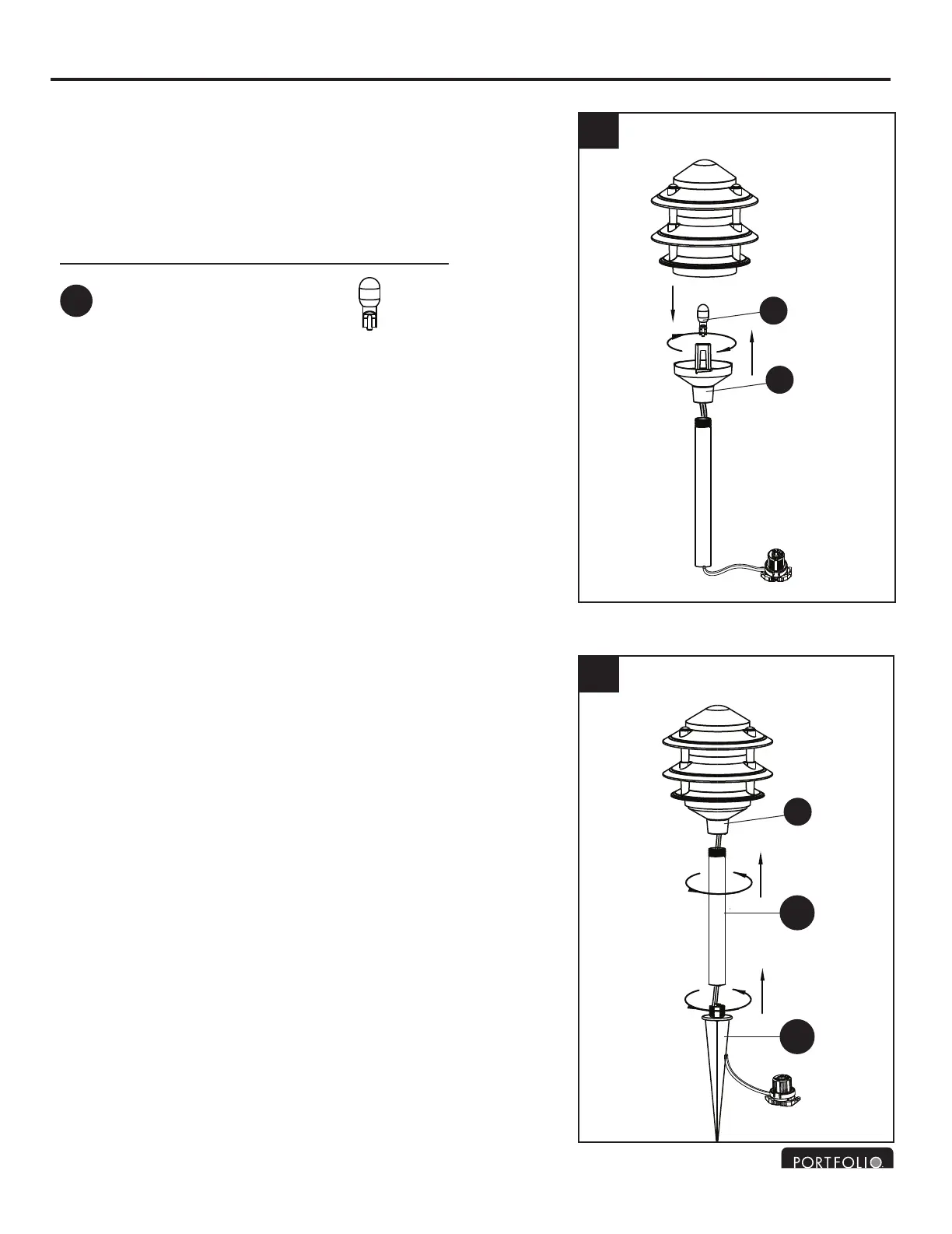 PORTFOLIO