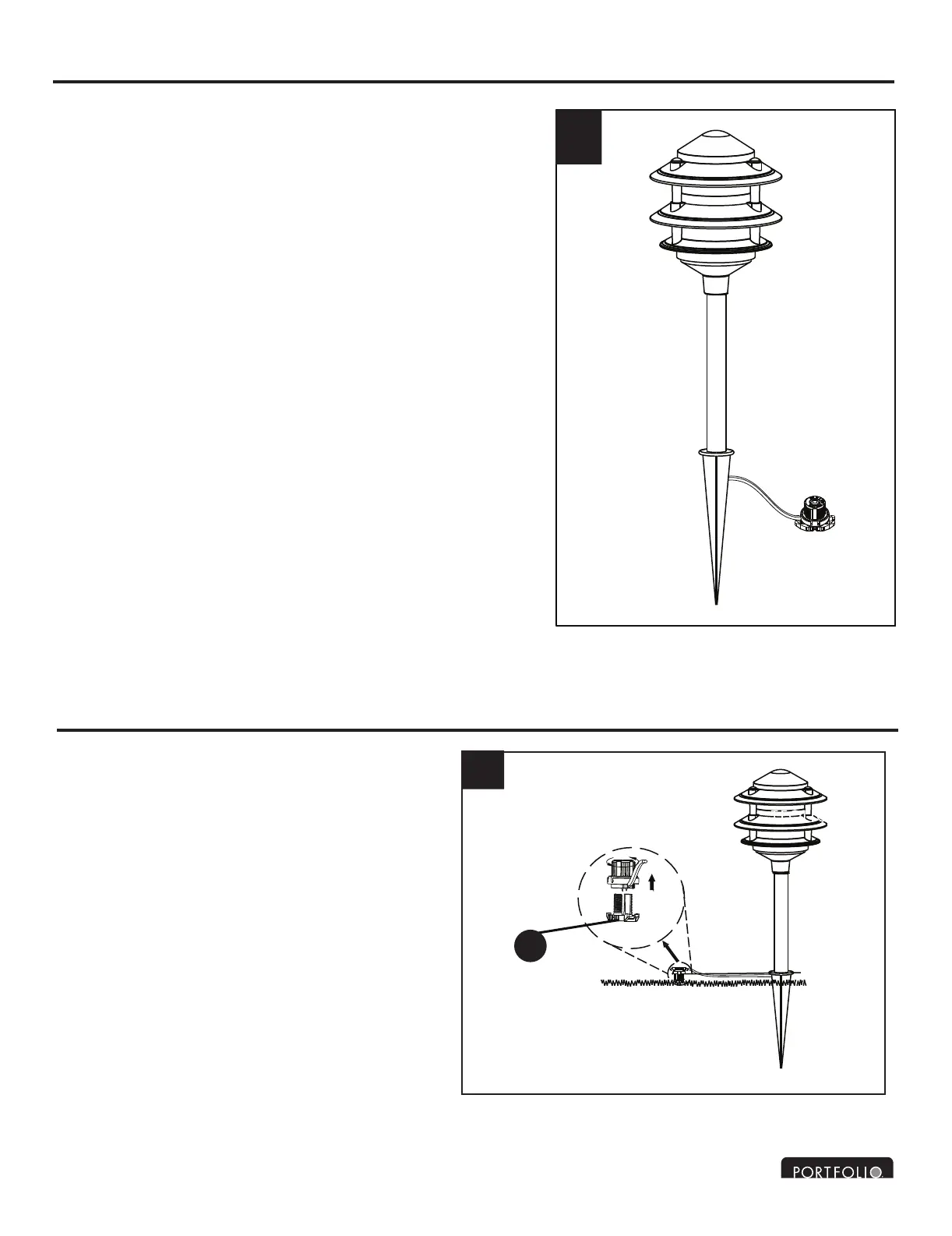 PORTFOLIO