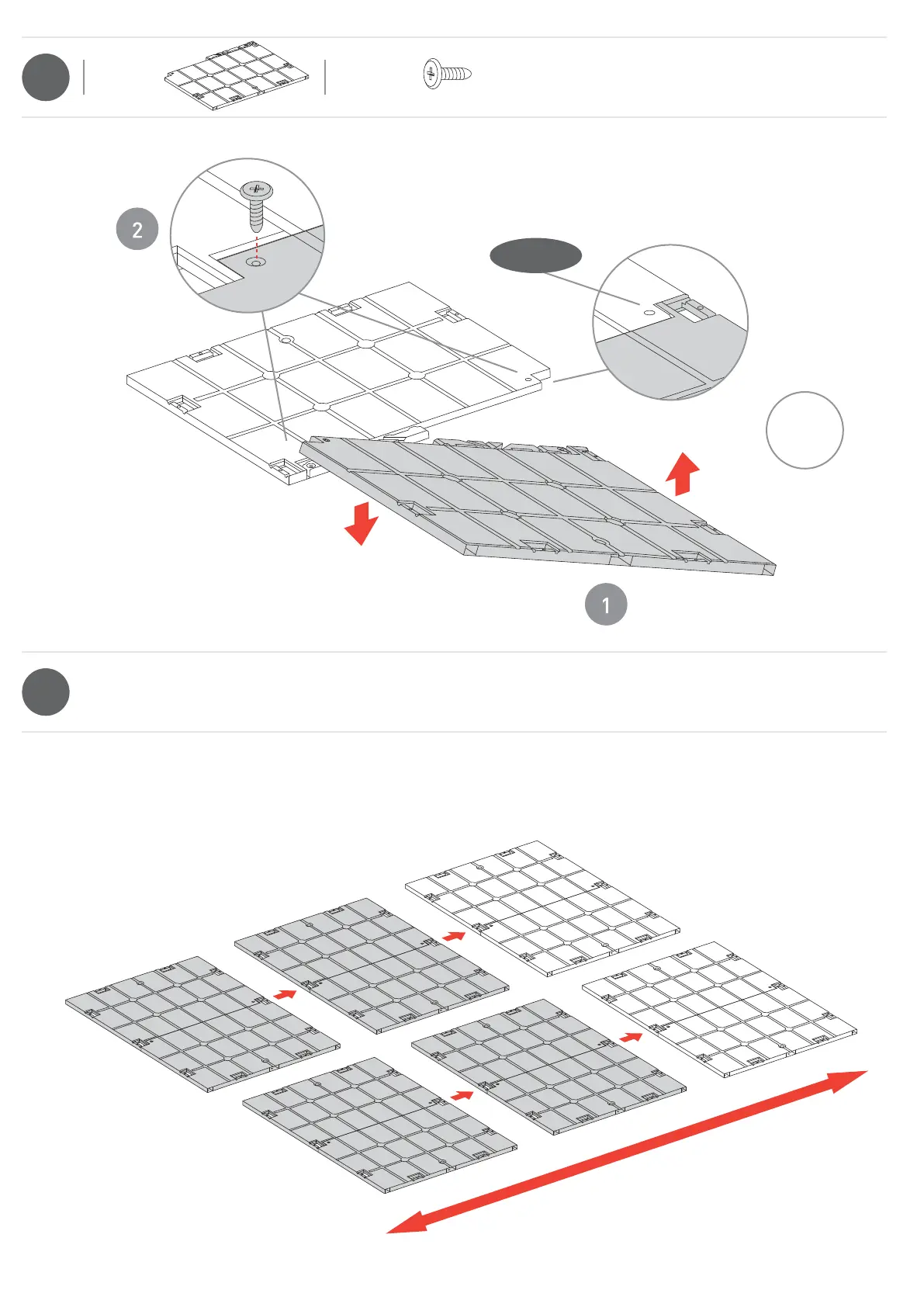 2

1