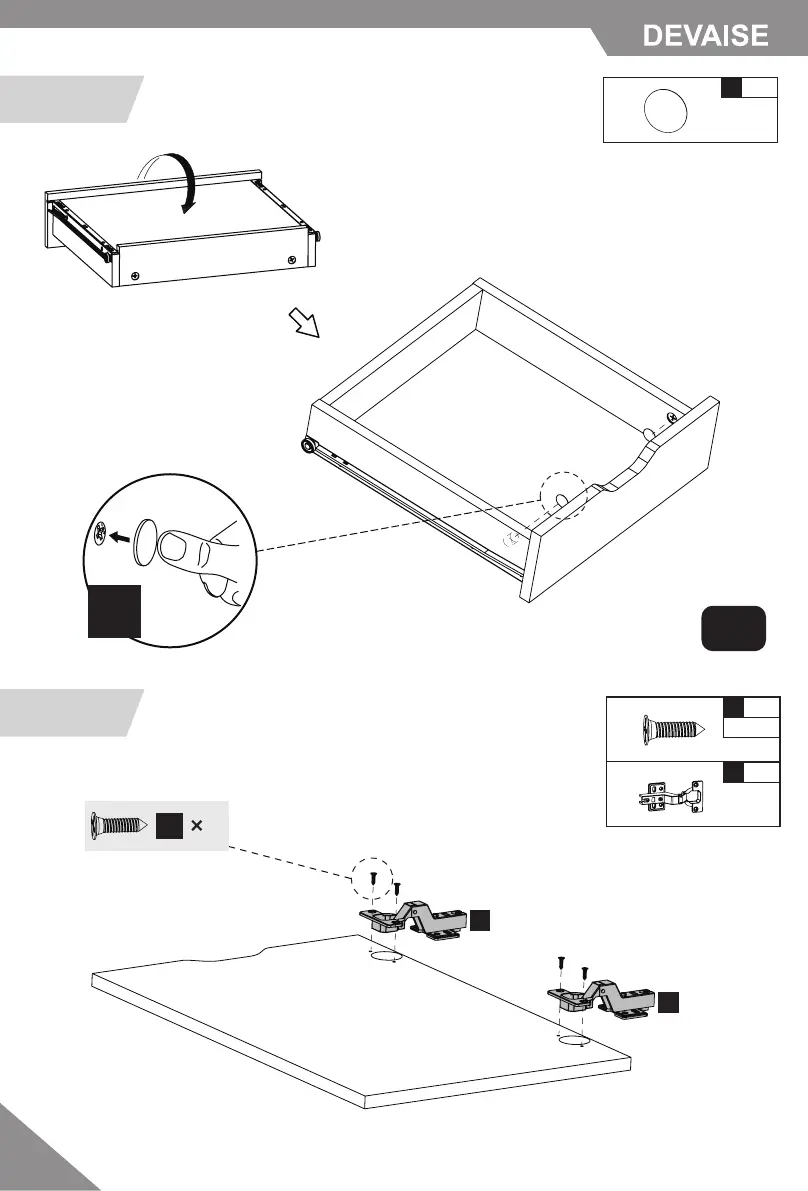 DEVAISE

×