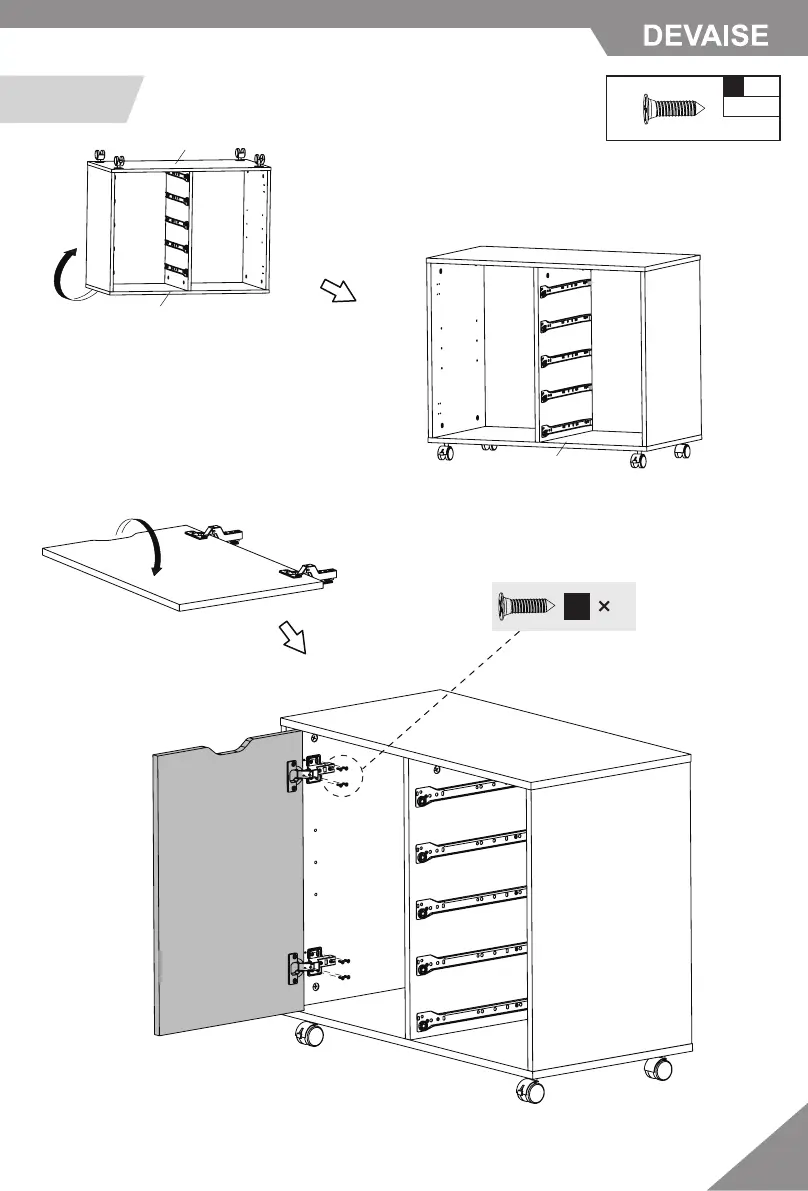 DEVAISE

×