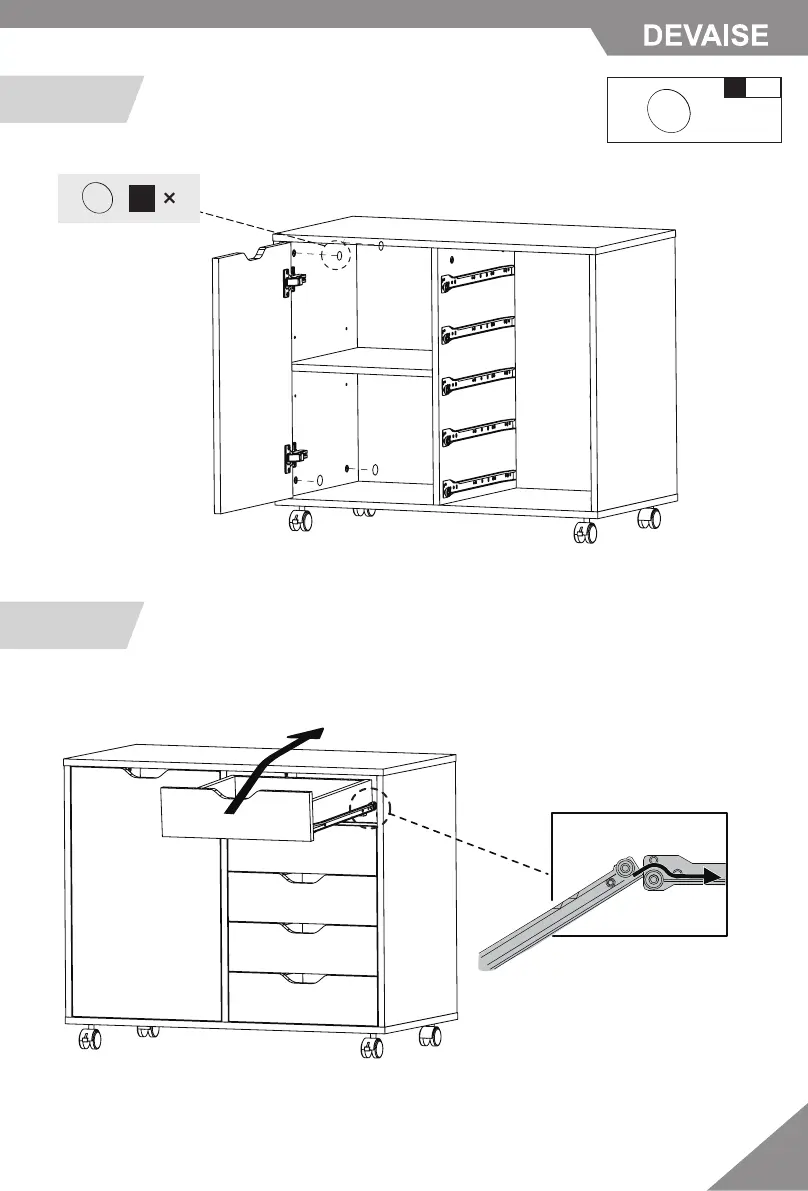 DEVAISE

×